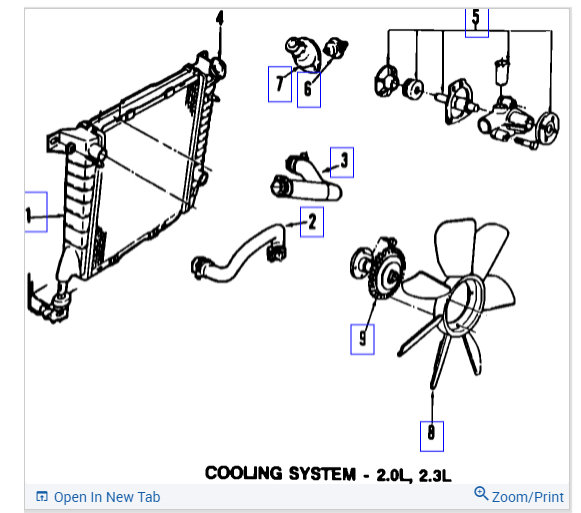 4
5
7
6
3
1
2
9
8
COOLING SYSTEM - 2.0L, 2.3L
Open In New Tab
Zoom/Print