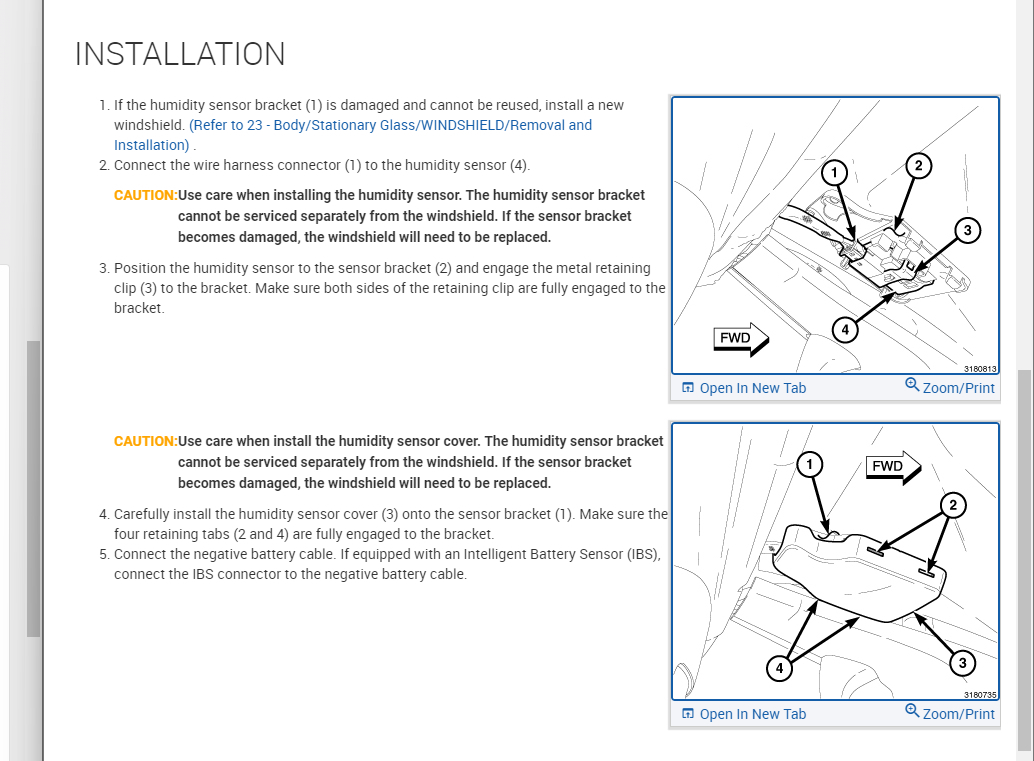 INSTALLATION

1. If the humidity sensor bracket (1) is damaged and cannot be reused, install a new windshield. (Refer to 23 - Body/Stationary Glass/WINDSHIELD/Removal and Installation) .
2. Connect the wire harness connector (1) to the humidity sensor (4).

CAUTION:Use care when installing the humidity sensor. The humidity sensor bracket cannot be serviced separately from the windshield. If the sensor bracket becomes damaged, the windshield will need to be replaced.

3. Position the humidity sensor to the sensor bracket (2) and engage the metal retaining clip (3) to the bracket. Make sure both sides of the retaining clip are fully engaged to the bracket.

1
2
3
4
FWD
3180813

Open In New Tab
Zoom/Print

CAUTION:Use care when install the humidity sensor cover. The humidity sensor bracket cannot be serviced separately from the windshield. If the sensor bracket becomes damaged, the windshield will need to be replaced.

4. Carefully install the humidity sensor cover (3) onto the sensor bracket (1). Make sure the four retaining tabs (2 and 4) are fully engaged to the bracket.
5. Connect the negative battery cable. If equipped with an Intelligent Battery Sensor (IBS), connect the IBS connector to the negative battery cable.

1
FWD
2
4
3
3180735

Open In New Tab
Zoom/Print