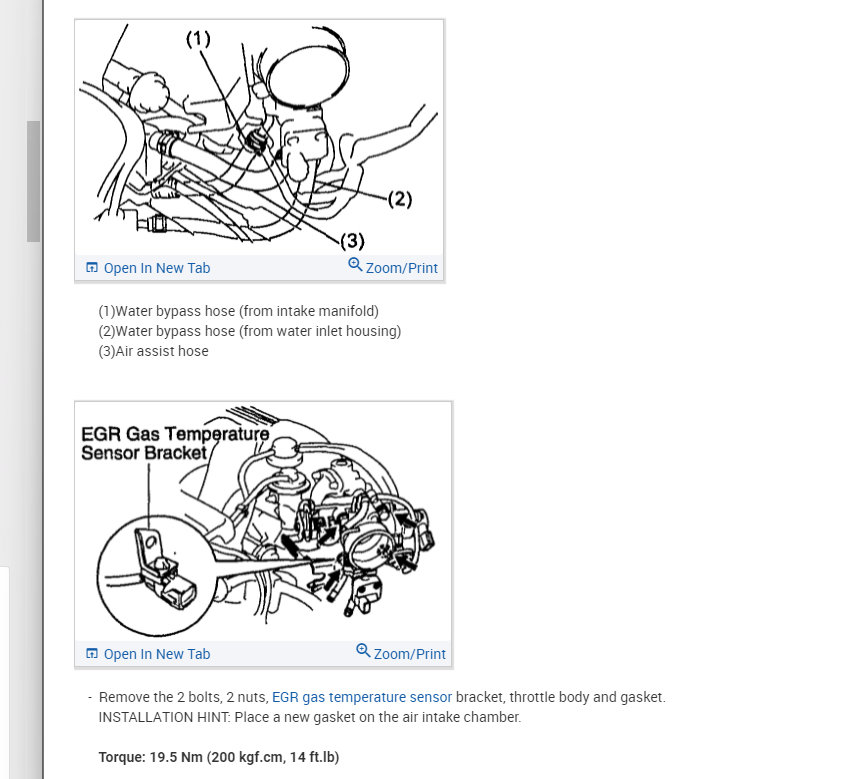 (1)

(2)

(3)

Open In New Tab    Zoom/Print

(1)Water bypass hose (from intake manifold)
(2)Water bypass hose (from water inlet housing)
(3)Air assist hose

EGR Gas Temperature Sensor Bracket

Open In New Tab    Zoom/Print

- Remove the 2 bolts, 2 nuts, EGR gas temperature sensor bracket, throttle body and gasket.
INSTALLATION HINT: Place a new gasket on the air intake chamber.

Torque: 19.5 Nm (200 kgf.cm, 14 ft.lb)