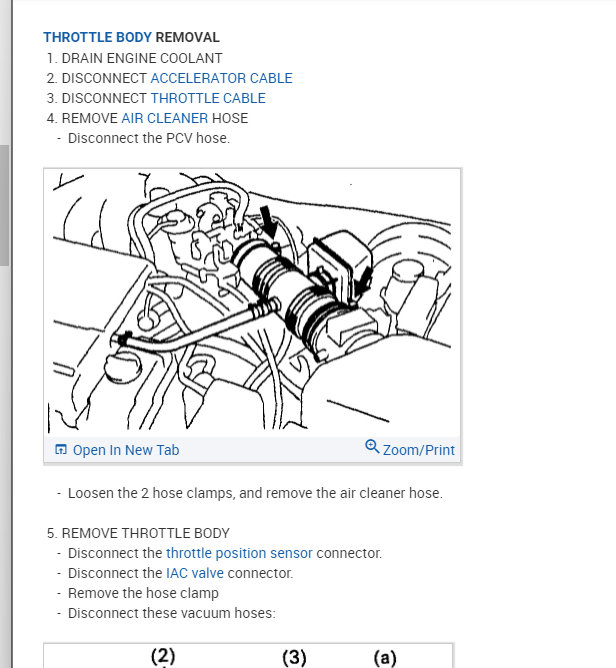 THROTTLE BODY REMOVAL
1. DRAIN ENGINE COOLANT
2. DISCONNECT ACCELERATOR CABLE
3. DISCONNECT THROTTLE CABLE
4. REMOVE AIR CLEANER HOSE
- Disconnect the PCV hose.

Open In New Tab
Zoom/Print

- Loosen the 2 hose clamps, and remove the air cleaner hose.

5. REMOVE THROTTLE BODY
- Disconnect the throttle position sensor connector.
- Disconnect the IAC valve connector.
- Remove the hose clamp
- Disconnect these vacuum hoses:

(2)
(3)
(a)