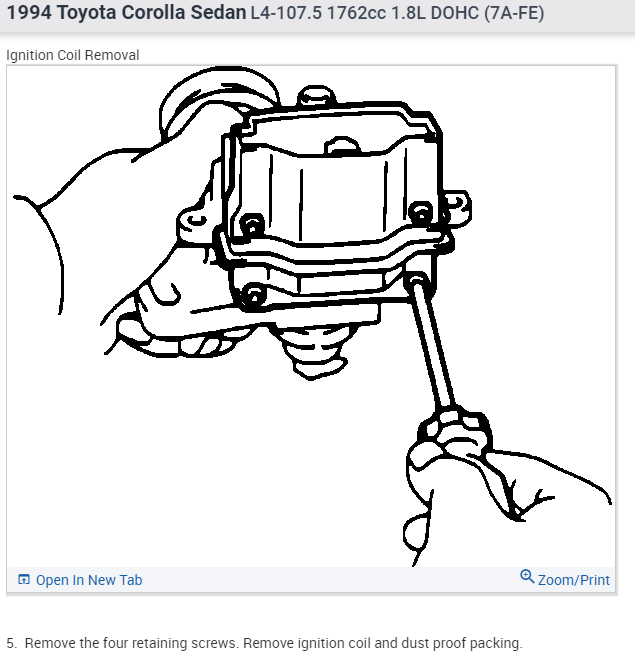 1994 Toyota Corolla Sedan L4-107.5 1762cc 1.8L DOHC (7A-FE)

Ignition Coil Removal

Open In New Tab

Zoom/Print

5. Remove the four retaining screws. Remove ignition coil and dust proof packing.