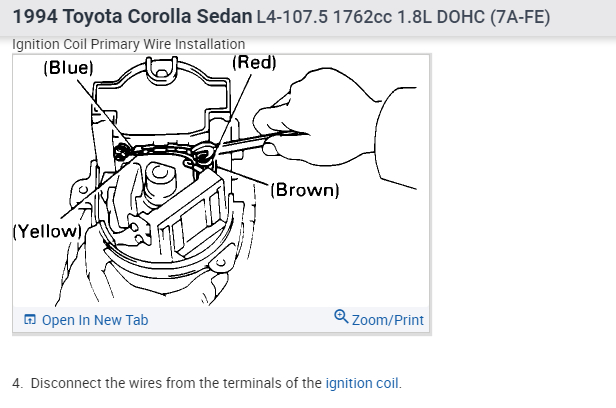 1994 Toyota Corolla Sedan L4-107.5 1762cc 1.8L DOHC (7A-FE)

Ignition Coil Primary Wire Installation

(Blue)
(Red)
(Brown)
(Yellow)

Open In New Tab
Zoom/Print

4. Disconnect the wires from the terminals of the ignition coil.