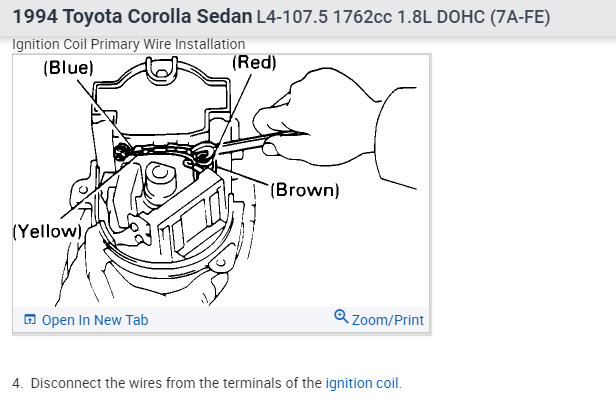 1994 Toyota Corolla Sedan L4-107.5 1762cc 1.8L DOHC (7A-FE)

Ignition Coil Primary Wire Installation

(Blue)

(Red)

(Brown)

(Yellow)

Open In New Tab

Zoom/Print

4. Disconnect the wires from the terminals of the ignition coil.