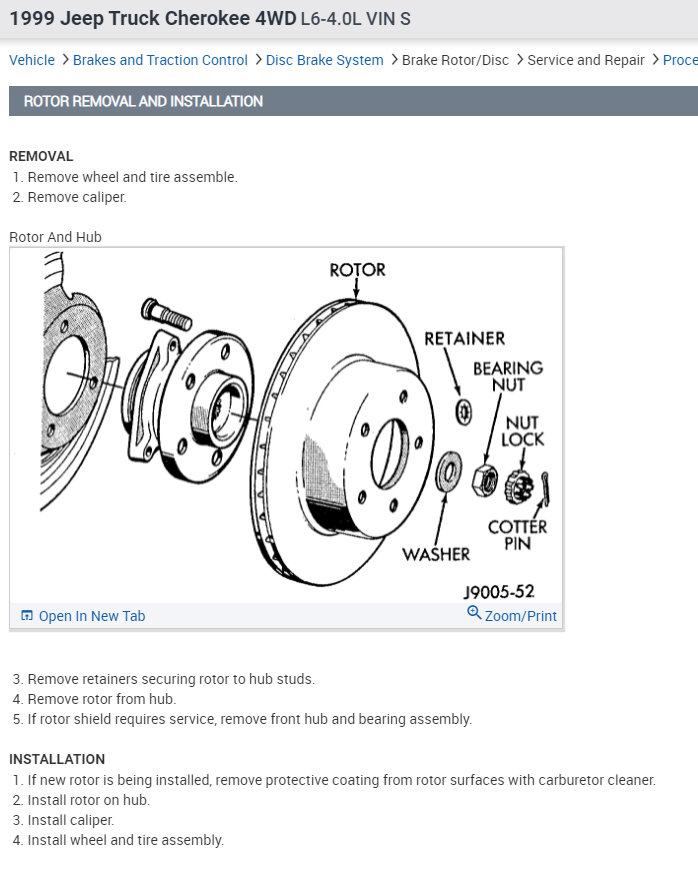 1999 Jeep Truck Cherokee 4WD L6-4.0L VIN S

Vehicle > Brakes and Traction Control > Disc Brake System > Brake Rotor/Disc > Service and Repair > Proce

ROTOR REMOVAL AND INSTALLATION

REMOVAL
1. Remove wheel and tire assemble.
2. Remove caliper.

Rotor And Hub

ROTOR
RETAINER
BEARING NUT
NUT LOCK
COTTER PIN
WASHER
J9005-52

Open In New Tab
Zoom/Print

3. Remove retainers securing rotor to hub studs.
4. Remove rotor from hub.
5. If rotor shield requires service, remove front hub and bearing assembly.

INSTALLATION
1. If new rotor is being installed, remove protective coating from rotor surfaces with carburetor cleaner.
2. Install rotor on hub.
3. Install caliper.
4. Install wheel and tire assembly.