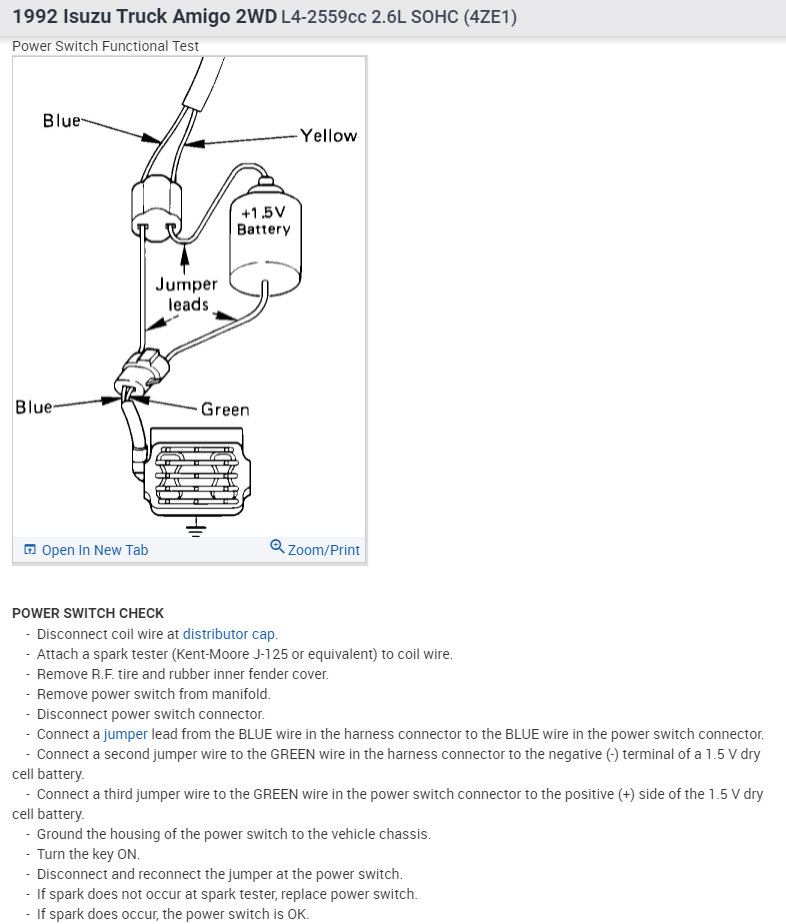 1992 Isuzu Truck Amigo 2WD L4-2559cc 2.6L SOHC (4ZE1)

Power Switch Functional Test

Blue
Yellow
+1.5V Battery
Jumper leads
Blue
Green

Open In New Tab
Zoom/Print

POWER SWITCH CHECK
- Disconnect coil wire at distributor cap.
- Attach a spark tester (Kent-Moore J-125 or equivalent) to coil wire.
- Remove R.F. tire and rubber inner fender cover.
- Remove power switch from manifold.
- Disconnect power switch connector.
- Connect a jumper lead from the BLUE wire in the harness connector to the BLUE wire in the power switch connector.
- Connect a second jumper wire to the GREEN wire in the harness connector to the negative (-) terminal of a 1.5 V dry cell battery.
- Connect a third jumper wire to the GREEN wire in the power switch connector to the positive (+) side of the 1.5 V dry cell battery.
- Ground the housing of the power switch to the vehicle chassis.
- Turn the key ON.
- Disconnect and reconnect the jumper at the power switch.
- If spark does not occur at spark tester, replace power switch.
- If spark does occur, the power switch is OK.