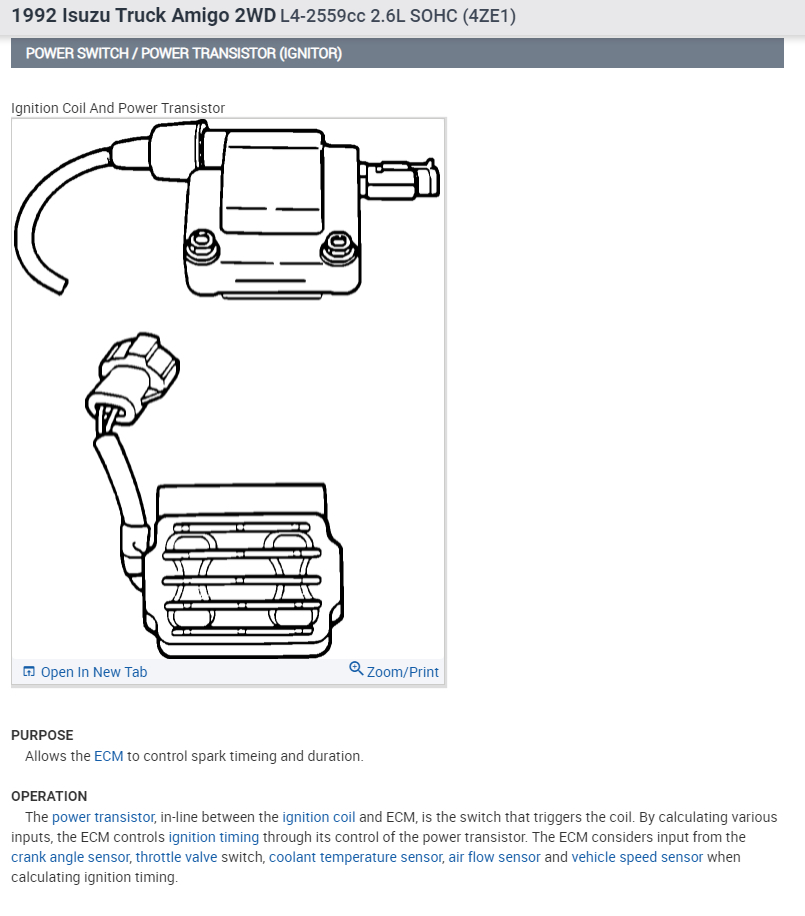 1992 Isuzu Truck Amigo 2WD L4-2559cc 2.6L SOHC (4ZE1)

POWER SWITCH / POWER TRANSISTOR (IGNITOR)

Ignition Coil And Power Transistor

Open In New Tab

Zoom/Print

PURPOSE

Allows the ECM to control spark timeing and duration.

OPERATION

The power transistor, in-line between the ignition coil and ECM, is the switch that triggers the coil. By calculating various inputs, the ECM controls ignition timing through its control of the power transistor. The ECM considers input from the crank angle sensor, throttle valve switch, coolant temperature sensor, air flow sensor and vehicle speed sensor when calculating ignition timing.