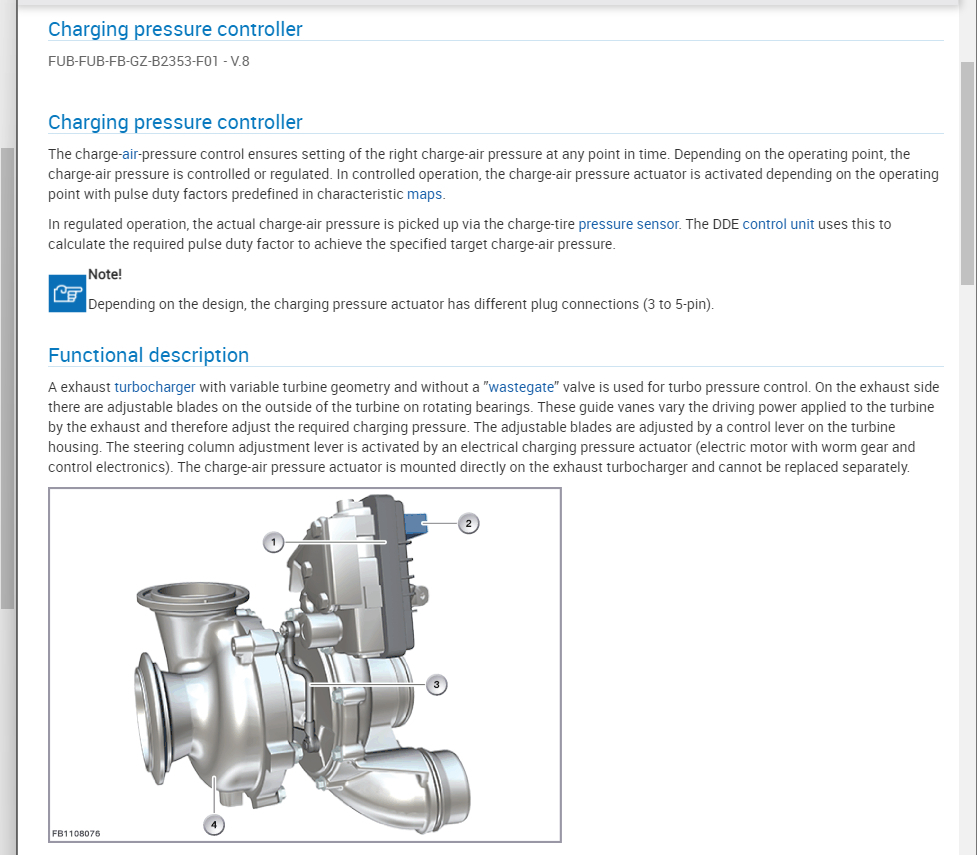 Charging pressure controller

FUB-FUB-FB-GZ-B2353-F01 - V.8

Charging pressure controller

The charge-air-pressure control ensures setting of the right charge-air pressure at any point in time. Depending on the operating point, the charge-air pressure is controlled or regulated. In controlled operation, the charge-air pressure actuator is activated depending on the operating point with pulse duty factors predefined in characteristic maps.

In regulated operation, the actual charge-air pressure is picked up via the charge-tire pressure sensor. The DDE control unit uses this to calculate the required pulse duty factor to achieve the specified target charge-air pressure.

Note!
Depending on the design, the charging pressure actuator has different plug connections (3 to 5-pin).

Functional description

A exhaust turbocharger with variable turbine geometry and without a "wastegate" valve is used for turbo pressure control. On the exhaust side there are adjustable blades on the outside of the turbine on rotating bearings. These guide vanes vary the driving power applied to the turbine by the exhaust and therefore adjust the required charging pressure. The adjustable blades are adjusted by a control lever on the turbine housing. The steering column adjustment lever is activated by an electrical charging pressure actuator (electric motor with worm gear and control electronics). The charge-air pressure actuator is mounted directly on the exhaust turbocharger and cannot be replaced separately.

1
2
3
4
FB1108076