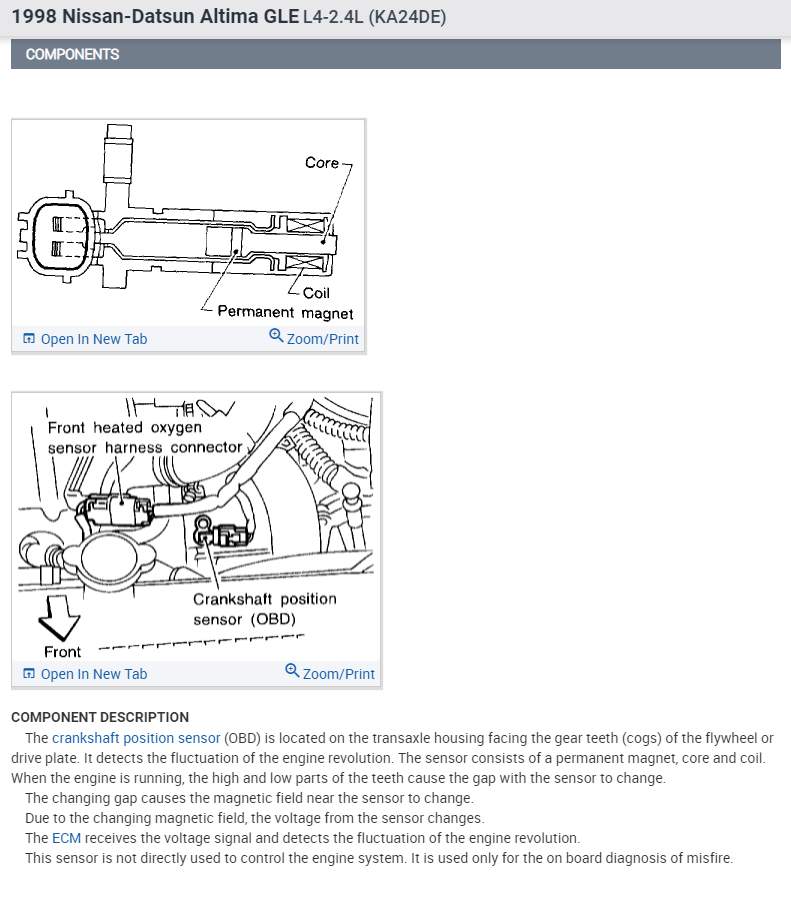 1998 Nissan-Datsun Altima GLE L4-2.4L (KA24DE)

COMPONENTS

Core
Coil
Permanent magnet

Open In New Tab
Zoom/Print

Front heated oxygen sensor harness connector
Crankshaft position sensor (OBD)
Front

Open In New Tab
Zoom/Print

COMPONENT DESCRIPTION

The crankshaft position sensor (OBD) is located on the transaxle housing facing the gear teeth (cogs) of the flywheel or drive plate. It detects the fluctuation of the engine revolution. The sensor consists of a permanent magnet, core and coil. When the engine is running, the high and low parts of the teeth cause the gap with the sensor to change.

The changing gap causes the magnetic field near the sensor to change.

Due to the changing magnetic field, the voltage from the sensor changes.

The ECM receives the voltage signal and detects the fluctuation of the engine revolution.

This sensor is not directly used to control the engine system. It is used only for the on board diagnosis of misfire.