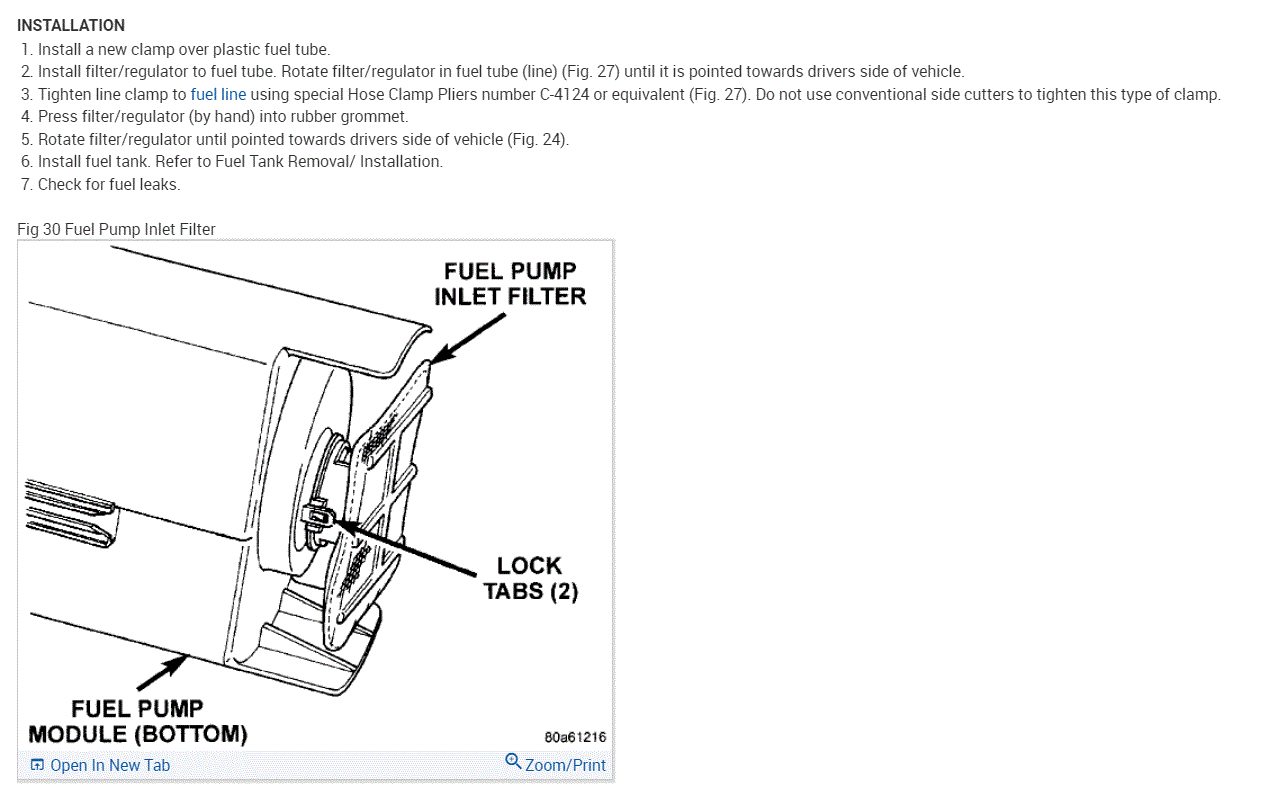 INSTALLATION

1. Install a new clamp over plastic fuel tube.
2. Install filter/regulator to fuel tube. Rotate filter/regulator in fuel tube (line) (Fig. 27) until it is pointed towards drivers side of vehicle.
3. Tighten line clamp to fuel line using special Hose Clamp Pliers number C-4124 or equivalent (Fig. 27). Do not use conventional side cutters to tighten this type of clamp.
4. Press filter/regulator (by hand) into rubber grommet.
5. Rotate filter/regulator until pointed towards drivers side of vehicle (Fig. 24).
6. Install fuel tank. Refer to Fuel Tank Removal/ Installation.
7. Check for fuel leaks.

Fig 30 Fuel Pump Inlet Filter

FUEL PUMP INLET FILTER

LOCK TABS (2)

FUEL PUMP MODULE (BOTTOM)

80a61216

Open In New Tab

Zoom/Print