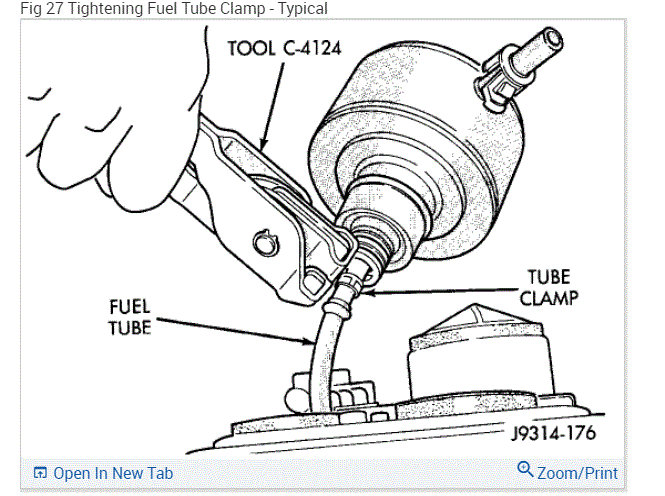 Fig 27 Tightening Fuel Tube Clamp - Typical

TOOL C-4124

TUBE CLAMP

FUEL TUBE

J9314-176

Open In New Tab

Zoom/Print