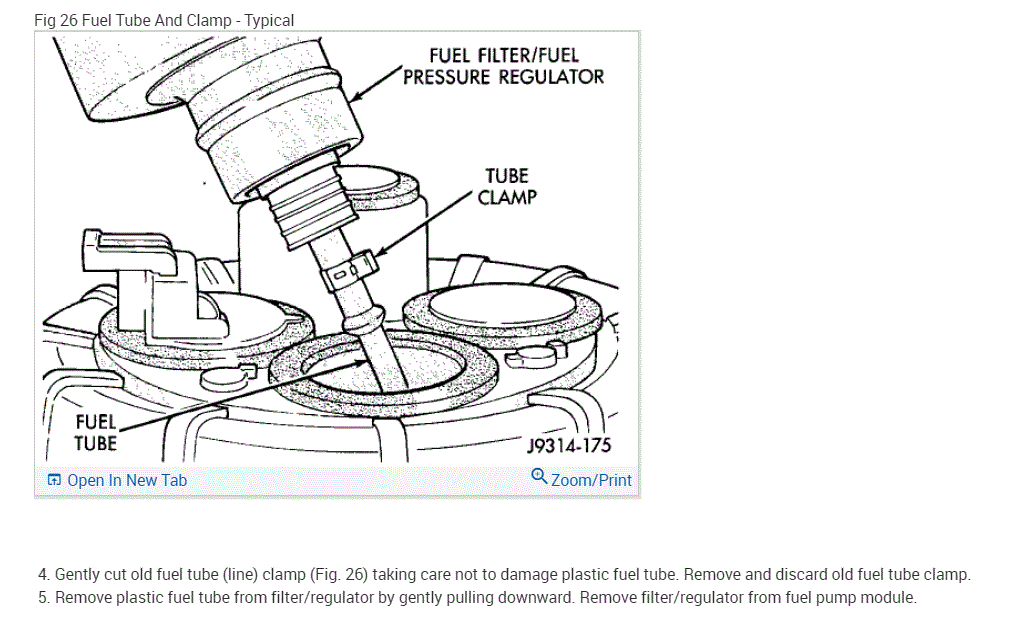 Fig 26 Fuel Tube And Clamp - Typical

FUEL FILTER/FUEL PRESSURE REGULATOR

TUBE CLAMP

FUEL TUBE

J9314-175

Open In New Tab

Zoom/Print

4. Gently cut old fuel tube (line) clamp (Fig. 26) taking care not to damage plastic fuel tube. Remove and discard old fuel tube clamp.
5. Remove plastic fuel tube from filter/regulator by gently pulling downward. Remove filter/regulator from fuel pump module.