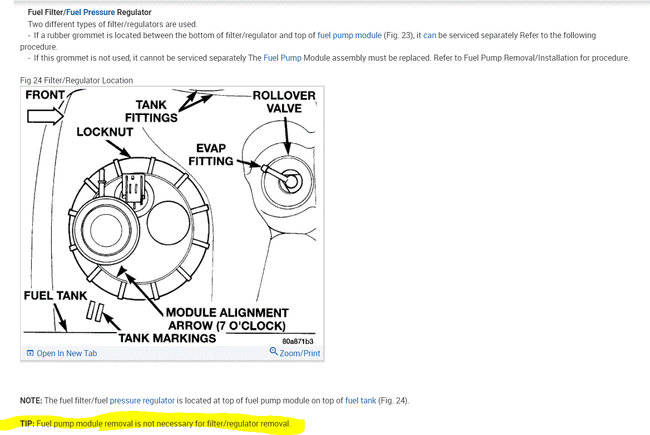 Fuel Filter/Fuel Pressure Regulator

Two different types of filter/regulators are used.

- If a rubber grommet is located between the bottom of filter/regulator and top of fuel pump module (Fig. 23), it can be serviced separately Refer to the following procedure.

- If this grommet is not used, it cannot be serviced separately The Fuel Pump Module assembly must be replaced. Refer to Fuel Pump Removal/Installation for procedure.

Fig 24 Filter/Regulator Location

FRONT

TANK FITTINGS

ROLLOVER VALVE

LOCKNUT

EVAP FITTING

FUEL TANK

MODULE ALIGNMENT ARROW (7 O'CLOCK)

TANK MARKINGS

80a871b3

Open In New Tab

Zoom/Print

NOTE: The fuel filter/fuel pressure regulator is located at top of fuel pump module on top of fuel tank (Fig. 24).

TIP: Fuel pump module removal is not necessary for filter/regulator removal.