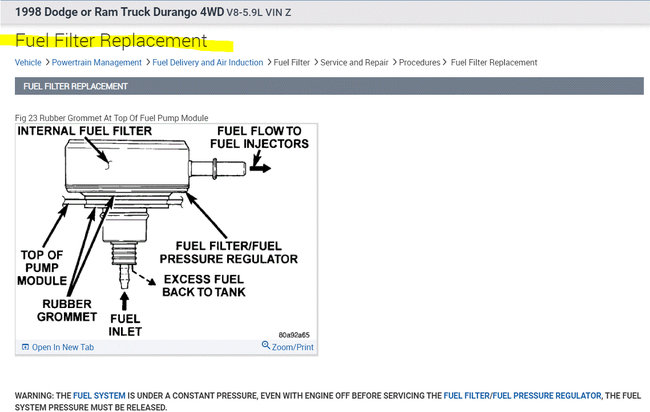 1998 Dodge or Ram Truck Durango 4WD V8-5.9L VIN Z

Fuel Filter Replacement

Vehicle > Powertrain Management > Fuel Delivery and Air Induction > Fuel Filter > Service and Repair > Procedures > Fuel Filter Replacement

FUEL FILTER REPLACEMENT

Fig 23 Rubber Grommet At Top Of Fuel Pump Module

INTERNAL FUEL FILTER
FUEL FLOW TO FUEL INJECTORS
TOP OF PUMP MODULE
FUEL FILTER/FUEL PRESSURE REGULATOR
EXCESS FUEL BACK TO TANK
RUBBER GROMMET
FUEL INLET
80a92a65

Open In New Tab
Zoom/Print

WARNING: THE FUEL SYSTEM IS UNDER A CONSTANT PRESSURE, EVEN WITH ENGINE OFF BEFORE SERVICING THE FUEL FILTER/FUEL PRESSURE REGULATOR, THE FUEL SYSTEM PRESSURE MUST BE RELEASED.