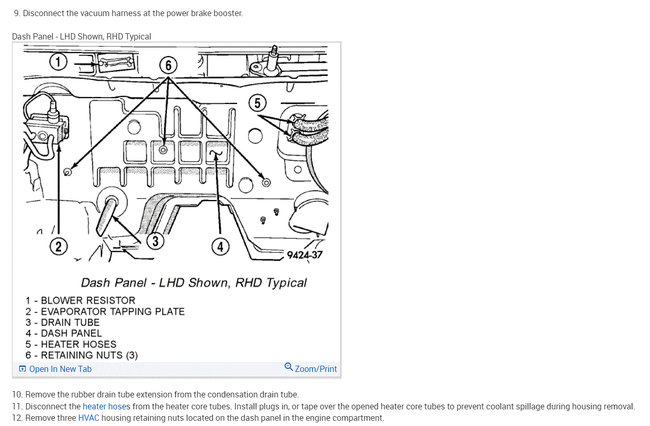 9. Disconnect the vacuum harness at the power brake booster.

Dash Panel - LHD Shown, RHD Typical

1
6
5
2
3
4
9424-37

Dash Panel - LHD Shown, RHD Typical

1 - BLOWER RESISTOR
2 - EVAPORATOR TAPPING PLATE
3 - DRAIN TUBE
4 - DASH PANEL
5 - HEATER HOSES
6 - RETAINING NUTS (3)

Open In New Tab
Zoom/Print

10. Remove the rubber drain tube extension from the condensation drain tube.
11. Disconnect the heater hoses from the heater core tubes. Install plugs in, or tape over the opened heater core tubes to prevent coolant spillage during housing removal.
12. Remove three HVAC housing retaining nuts located on the dash panel in the engine compartment.