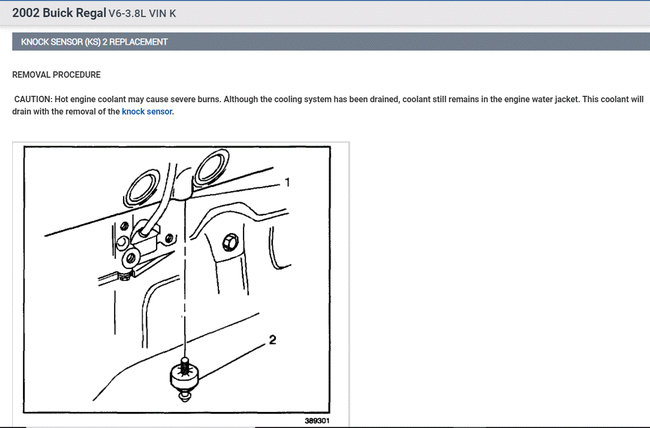 2002 Buick Regal V6-3.8L VIN K

KNOCK SENSOR (KS) 2 REPLACEMENT

REMOVAL PROCEDURE

CAUTION: Hot engine coolant may cause severe burns. Although the cooling system has been drained, coolant still remains in the engine water jacket. This coolant will drain with the removal of the knock sensor.

1

2

389301