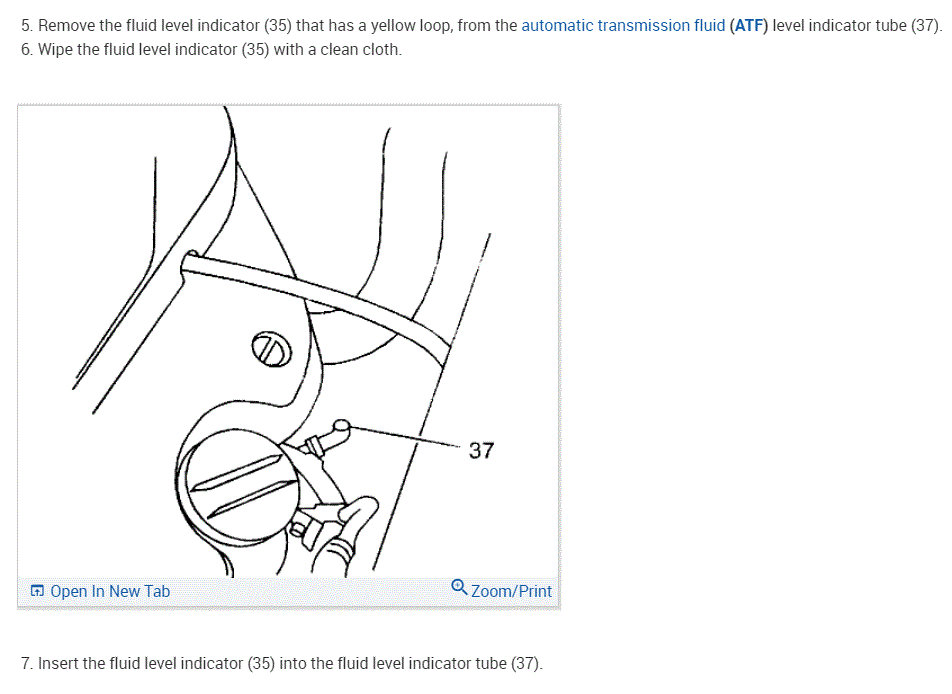 5. Remove the fluid level indicator (35) that has a yellow loop, from the automatic transmission fluid (ATF) level indicator tube (37).
6. Wipe the fluid level indicator (35) with a clean cloth.

37

Open In New Tab
Zoom/Print

7. Insert the fluid level indicator (35) into the fluid level indicator tube (37).