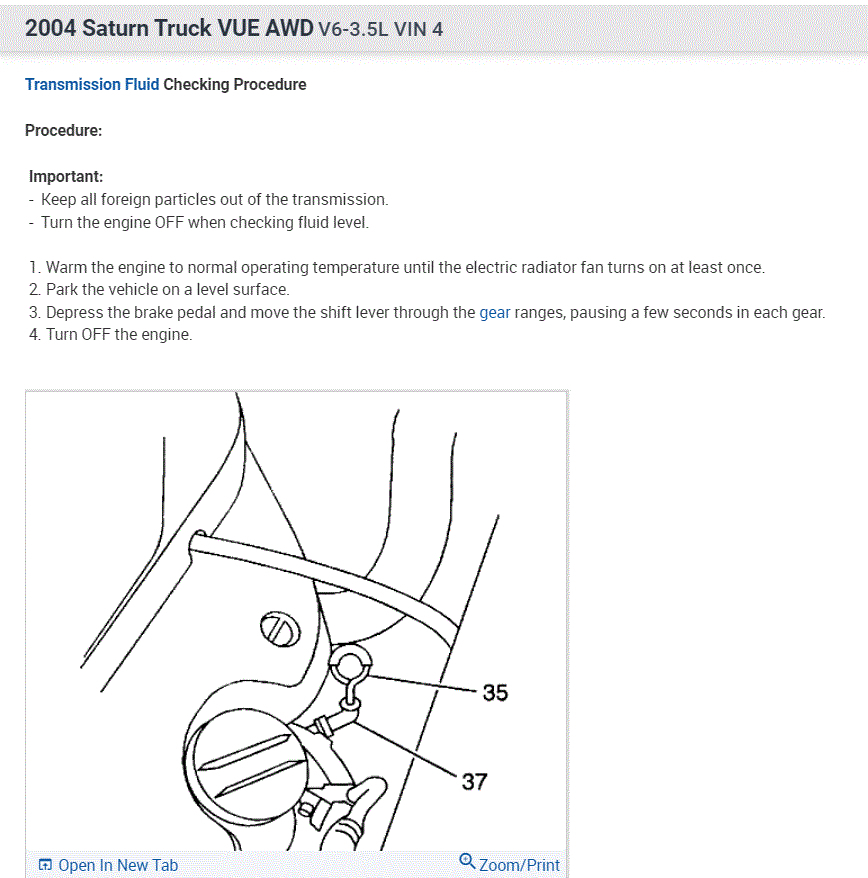 2004 Saturn Truck VUE AWD V6-3.5L VIN 4

Transmission Fluid Checking Procedure

Procedure:

Important:
- Keep all foreign particles out of the transmission.
- Turn the engine OFF when checking fluid level.

1. Warm the engine to normal operating temperature until the electric radiator fan turns on at least once.
2. Park the vehicle on a level surface.
3. Depress the brake pedal and move the shift lever through the gear ranges, pausing a few seconds in each gear.
4. Turn OFF the engine.

35

37

Open In New Tab

Zoom/Print