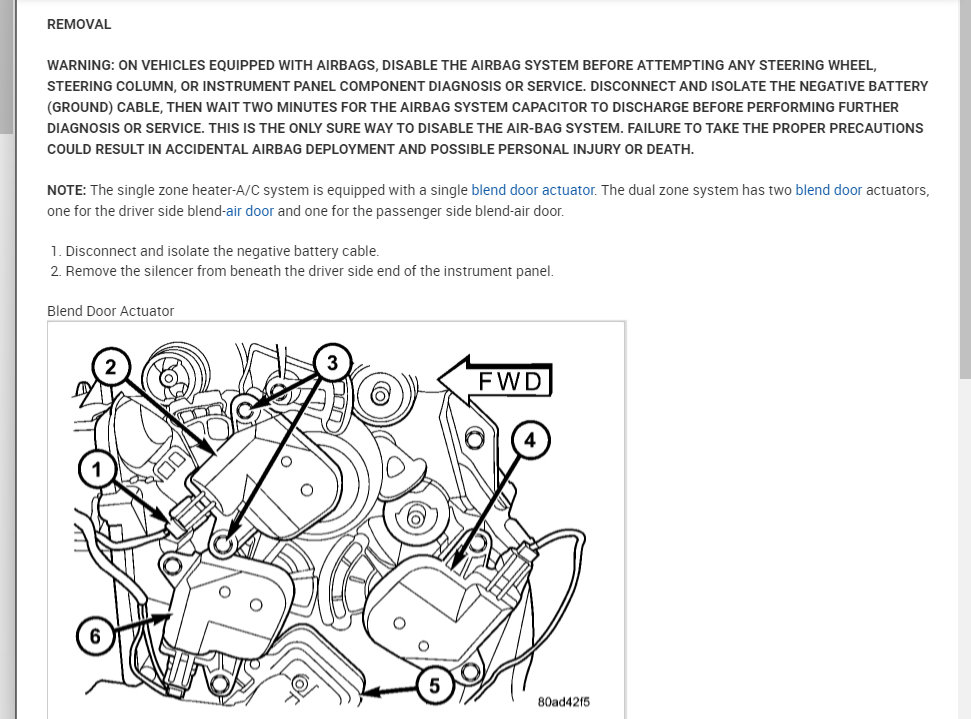 REMOVAL

WARNING: ON VEHICLES EQUIPPED WITH AIRBAGS, DISABLE THE AIRBAG SYSTEM BEFORE ATTEMPTING ANY STEERING WHEEL, STEERING COLUMN, OR INSTRUMENT PANEL COMPONENT DIAGNOSIS OR SERVICE. DISCONNECT AND ISOLATE THE NEGATIVE BATTERY (GROUND) CABLE, THEN WAIT TWO MINUTES FOR THE AIRBAG SYSTEM CAPACITOR TO DISCHARGE BEFORE PERFORMING FURTHER DIAGNOSIS OR SERVICE. THIS IS THE ONLY SURE WAY TO DISABLE THE AIR-BAG SYSTEM. FAILURE TO TAKE THE PROPER PRECAUTIONS COULD RESULT IN ACCIDENTAL AIRBAG DEPLOYMENT AND POSSIBLE PERSONAL INJURY OR DEATH.

NOTE: The single zone heater-A/C system is equipped with a single blend door actuator. The dual zone system has two blend door actuators, one for the driver side blend-air door and one for the passenger side blend-air door.

1. Disconnect and isolate the negative battery cable.
2. Remove the silencer from beneath the driver side end of the instrument panel.

Blend Door Actuator

2
3
FWD
1
4
6
5
80ad42f5