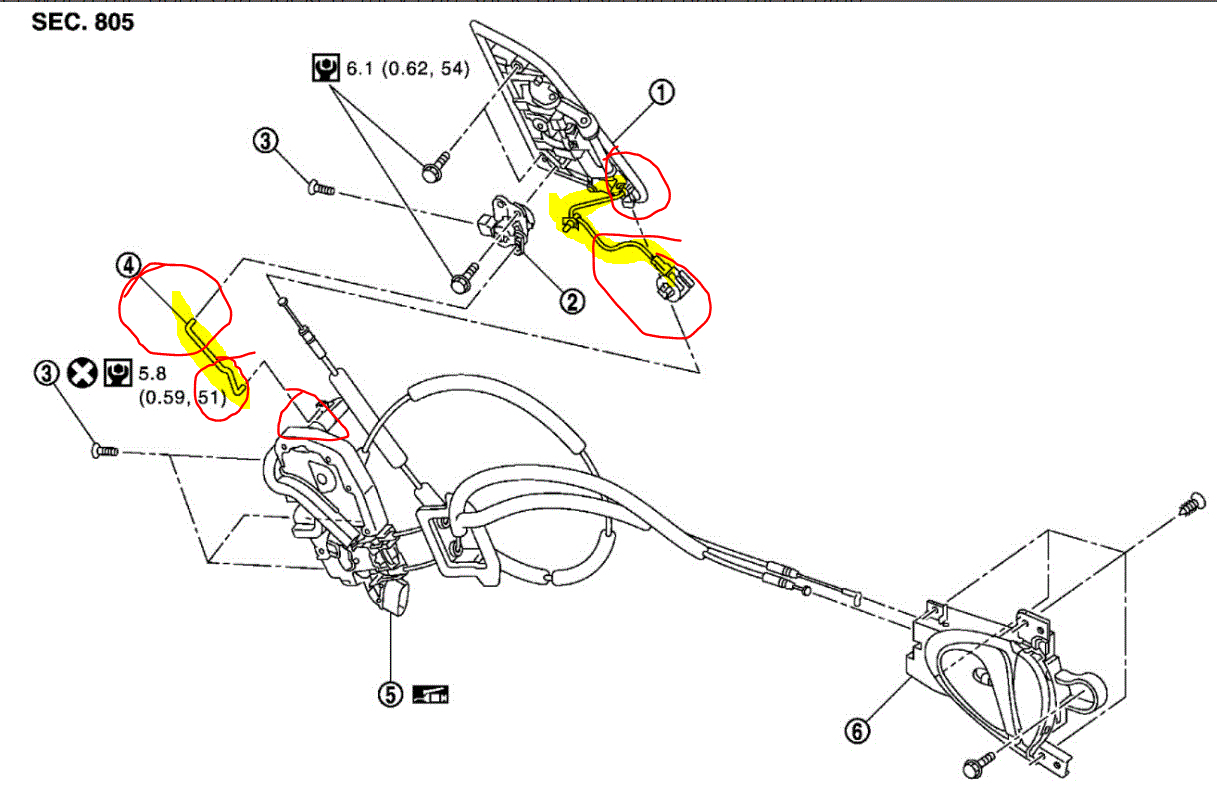 SEC. 805

6.1 (0.62, 54)

①

③

②

④

③ 5.8 (0.59, 51)

⑤

⑥