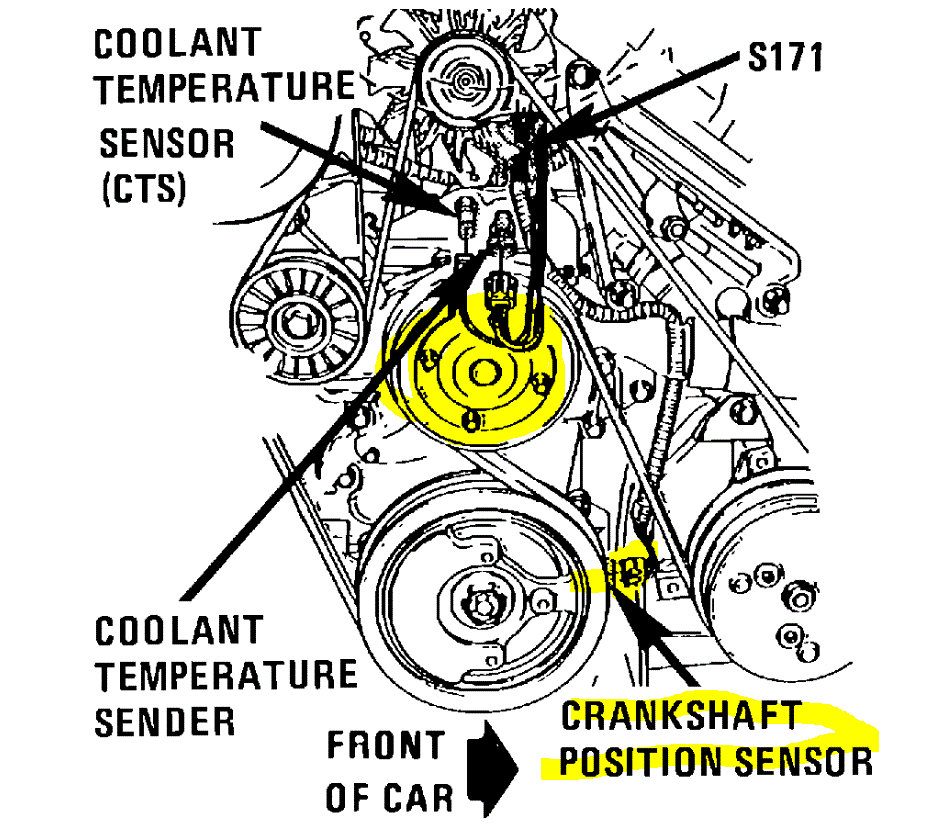 COOLANT TEMPERATURE SENSOR (CTS)

S171

COOLANT TEMPERATURE SENDER

FRONT OF CAR

CRANKSHAFT POSITION SENSOR