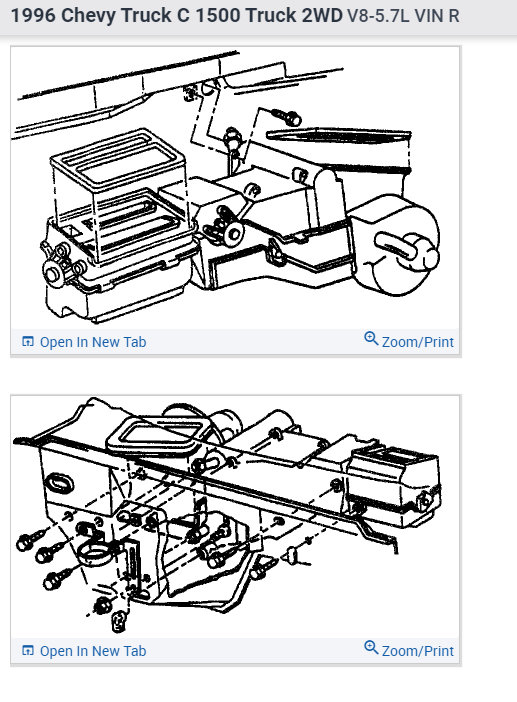 1996 Chevy Truck C 1500 Truck 2WD V8-5.7L VIN R

Open In New Tab
Zoom/Print

Open In New Tab
Zoom/Print