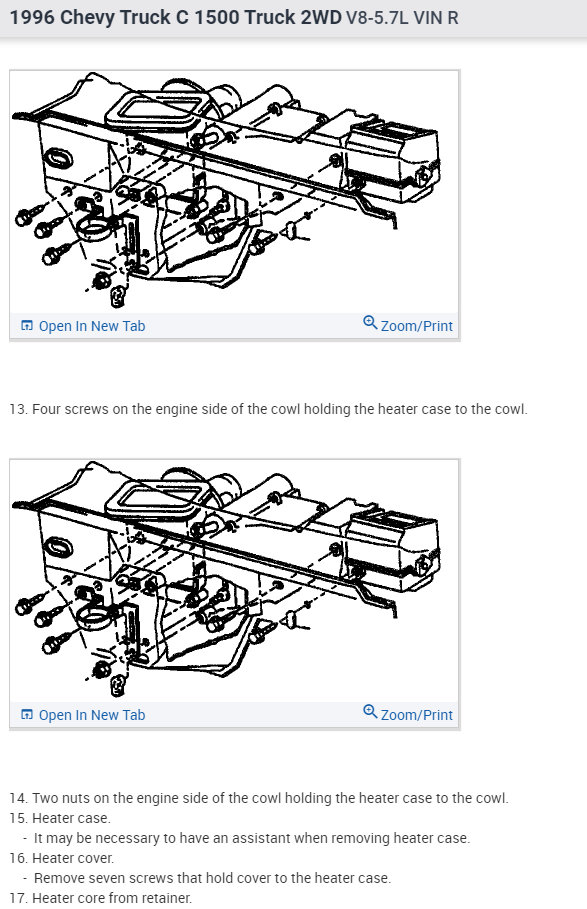 1996 Chevy Truck C 1500 Truck 2WD V8-5.7L VIN R

Open In New Tab
Zoom/Print

13. Four screws on the engine side of the cowl holding the heater case to the cowl.

Open In New Tab
Zoom/Print

14. Two nuts on the engine side of the cowl holding the heater case to the cowl.
15. Heater case.
- It may be necessary to have an assistant when removing heater case.
16. Heater cover.
- Remove seven screws that hold cover to the heater case.
17. Heater core from retainer.