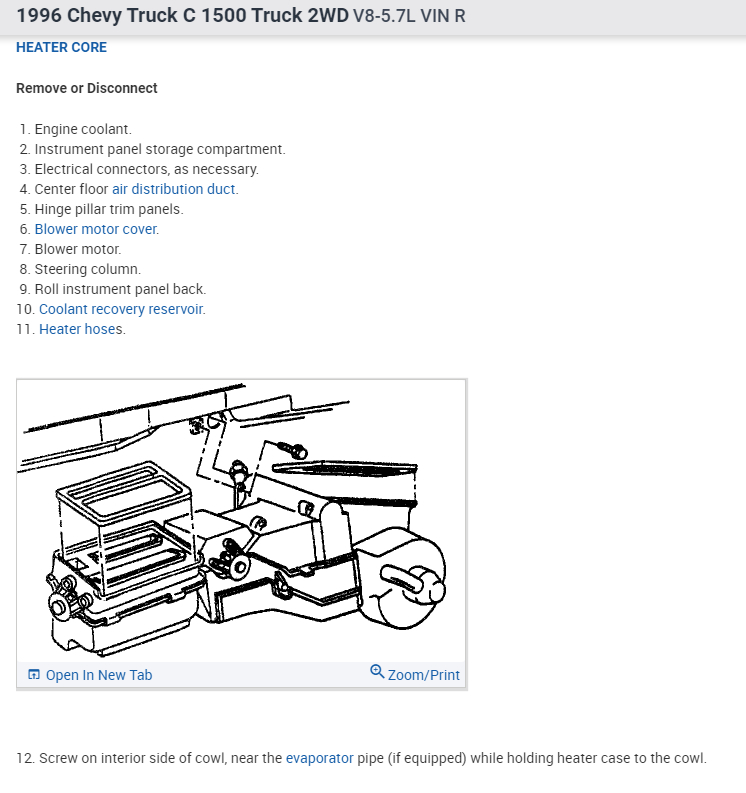 1996 Chevy Truck C 1500 Truck 2WD V8-5.7L VIN R

HEATER CORE

Remove or Disconnect

1. Engine coolant.
2. Instrument panel storage compartment.
3. Electrical connectors, as necessary.
4. Center floor air distribution duct.
5. Hinge pillar trim panels.
6. Blower motor cover.
7. Blower motor.
8. Steering column.
9. Roll instrument panel back.
10. Coolant recovery reservoir.
11. Heater hoses.

Open In New Tab
Zoom/Print

12. Screw on interior side of cowl, near the evaporator pipe (if equipped) while holding heater case to the cowl.