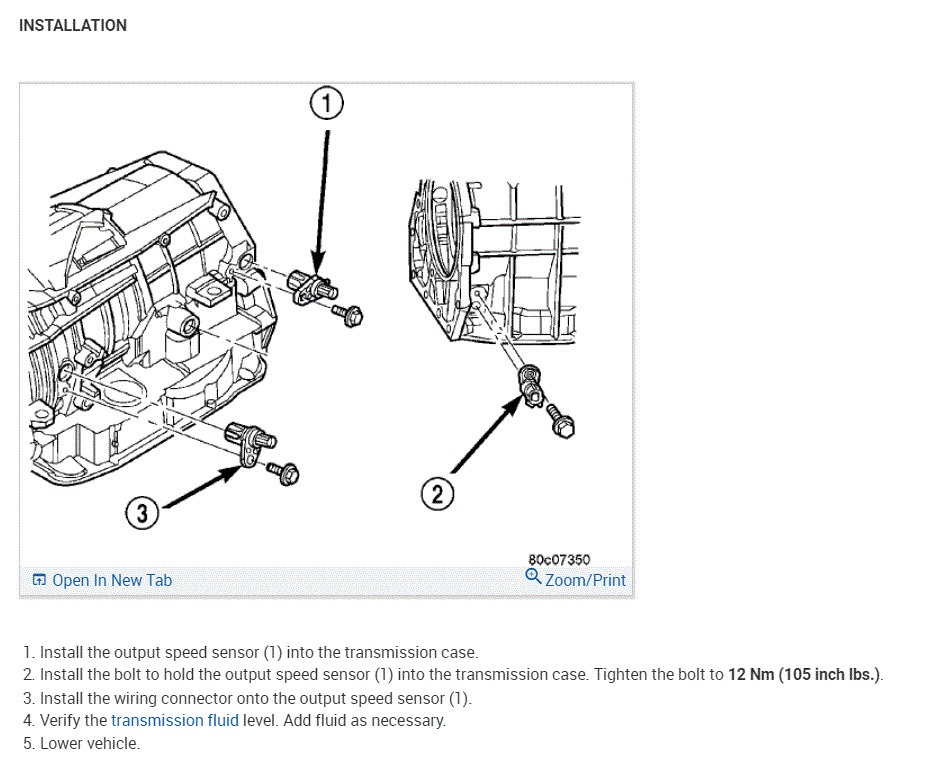 INSTALLATION

1

2

3

80c07350

Open In New Tab

Zoom/Print

1. Install the output speed sensor (1) into the transmission case.
2. Install the bolt to hold the output speed sensor (1) into the transmission case. Tighten the bolt to 12 Nm (105 inch lbs.).
3. Install the wiring connector onto the output speed sensor (1).
4. Verify the transmission fluid level. Add fluid as necessary.
5. Lower vehicle.