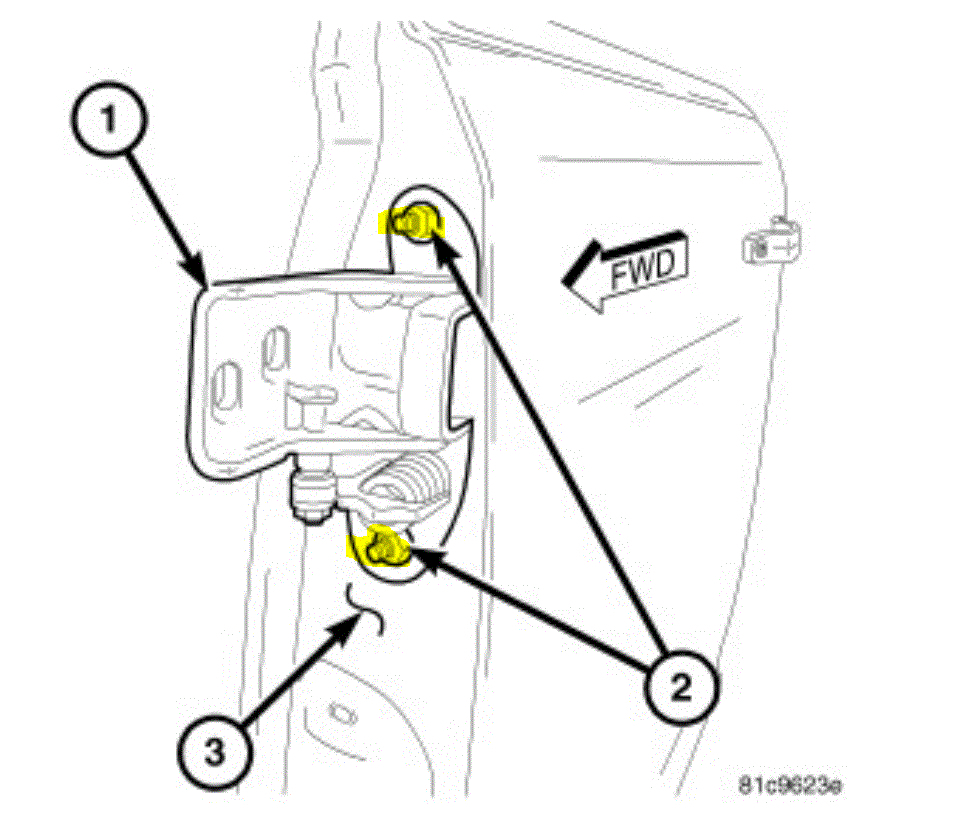 1

FWD

2

3

81c9623e