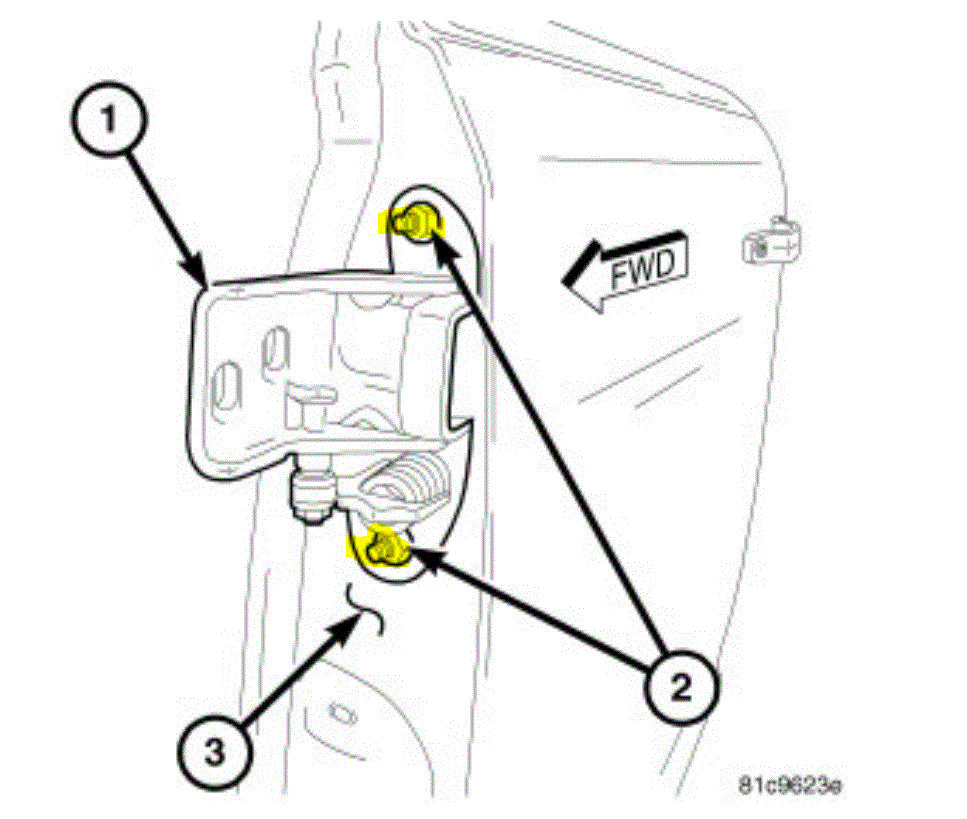 1

FWD

2

3

81c9623e