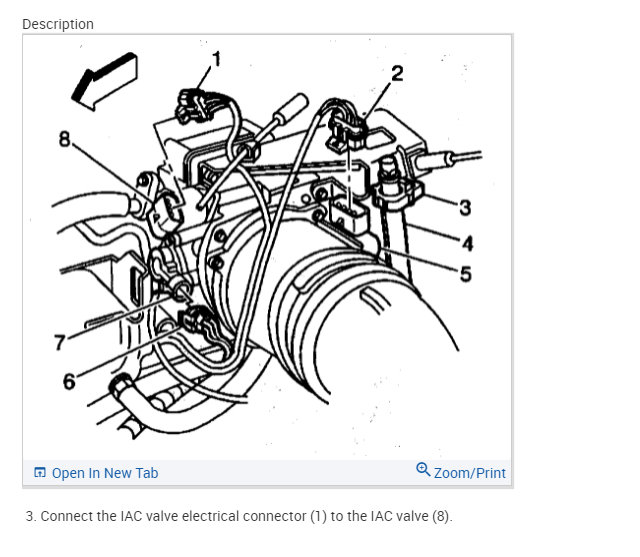 Description

1
2
8
3
4
5
7
6

Open In New Tab
Zoom/Print

3. Connect the IAC valve electrical connector (1) to the IAC valve (8).