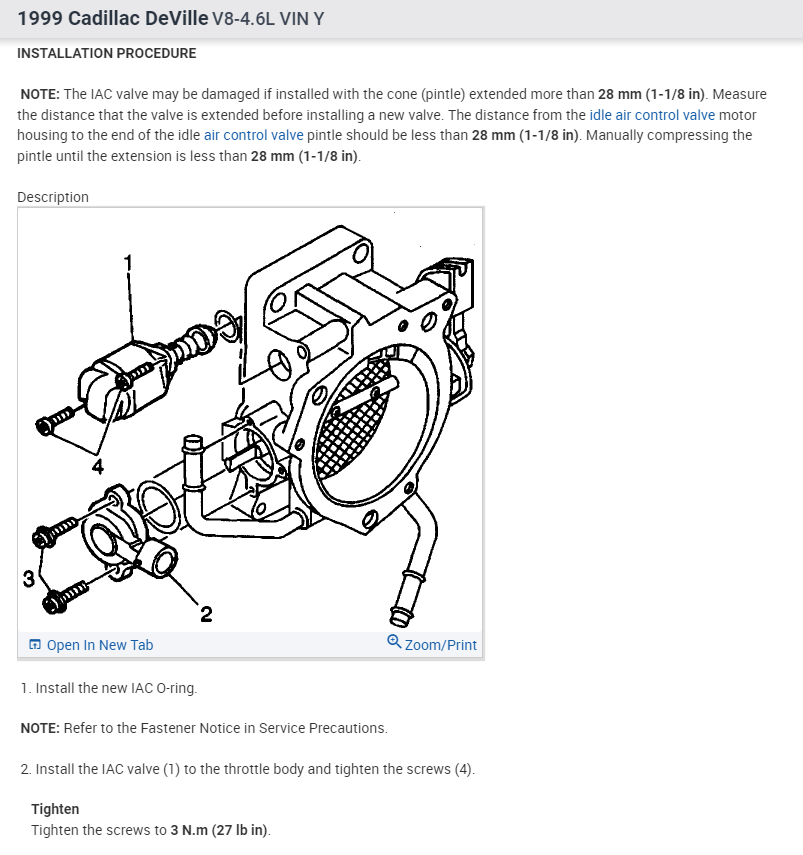 1999 Cadillac DeVille V8-4.6L VIN Y

INSTALLATION PROCEDURE

NOTE: The IAC valve may be damaged if installed with the cone (pintle) extended more than 28 mm (1-1/8 in). Measure the distance that the valve is extended before installing a new valve. The distance from the idle air control valve motor housing to the end of the idle air control valve pintle should be less than 28 mm (1-1/8 in). Manually compressing the pintle until the extension is less than 28 mm (1-1/8 in).

Description

1
4
3
2

Open In New Tab
Zoom/Print

1. Install the new IAC O-ring.

NOTE: Refer to the Fastener Notice in Service Precautions.

2. Install the IAC valve (1) to the throttle body and tighten the screws (4).

Tighten
Tighten the screws to 3 N.m (27 lb in).