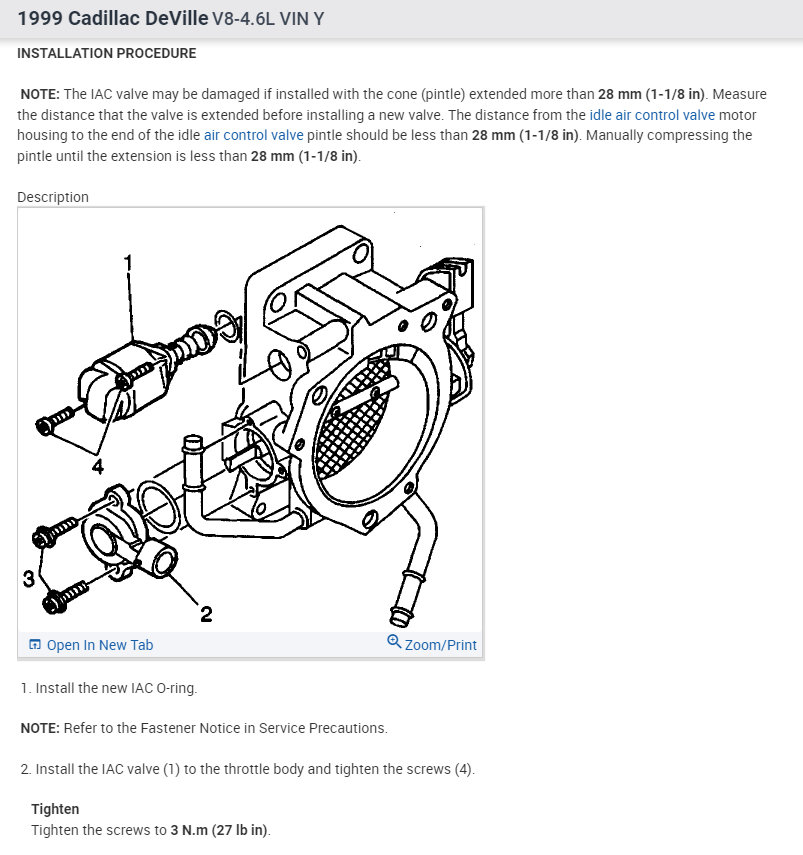 1999 Cadillac DeVille V8-4.6L VIN Y

INSTALLATION PROCEDURE

NOTE: The IAC valve may be damaged if installed with the cone (pintle) extended more than 28 mm (1-1/8 in). Measure the distance that the valve is extended before installing a new valve. The distance from the idle air control valve motor housing to the end of the idle air control valve pintle should be less than 28 mm (1-1/8 in). Manually compressing the pintle until the extension is less than 28 mm (1-1/8 in).

Description

1

4

3

2

Open In New Tab

Zoom/Print

1. Install the new IAC O-ring.

NOTE: Refer to the Fastener Notice in Service Precautions.

2. Install the IAC valve (1) to the throttle body and tighten the screws (4).

Tighten
Tighten the screws to 3 N.m (27 lb in).