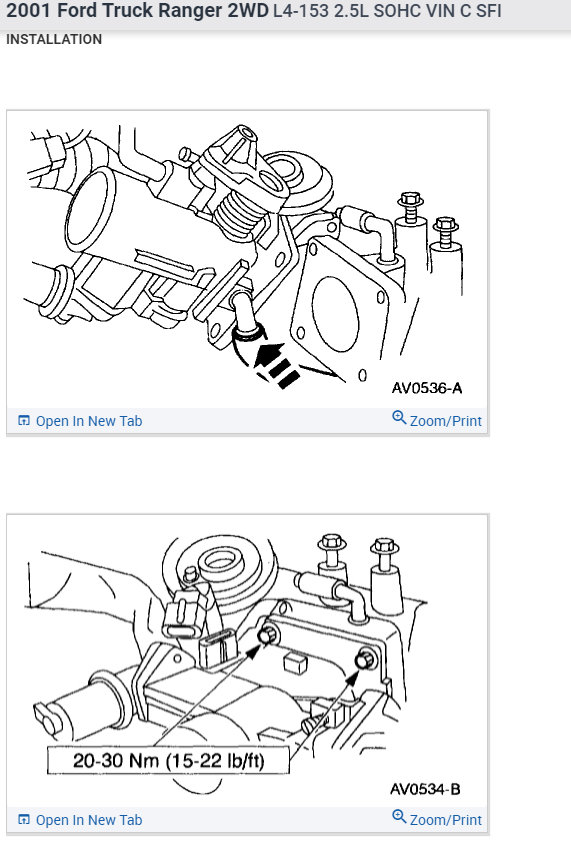 2001 Ford Truck Ranger 2WD L4-153 2.5L SOHC VIN C SFI
INSTALLATION

0
AV0536-A

Open In New Tab
Zoom/Print

20-30 Nm (15-22 lb/ft)
AV0534-B

Open In New Tab
Zoom/Print