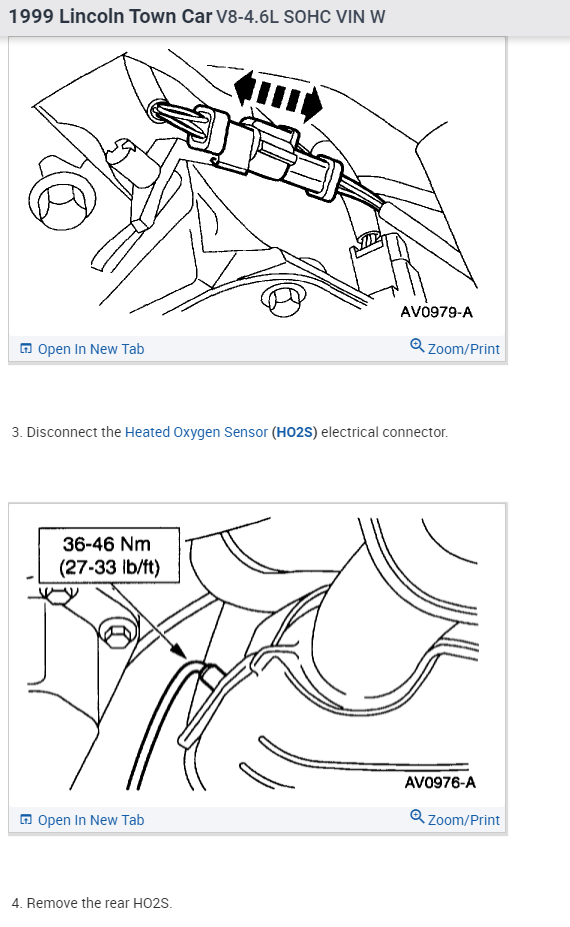 1999 Lincoln Town Car V8-4.6L SOHC VIN W

AV0979-A

Open In New Tab

Zoom/Print

3. Disconnect the Heated Oxygen Sensor (HO2S) electrical connector.

36-46 Nm
(27-33 lb/ft)

AV0976-A

Open In New Tab

Zoom/Print

4. Remove the rear HO2S.