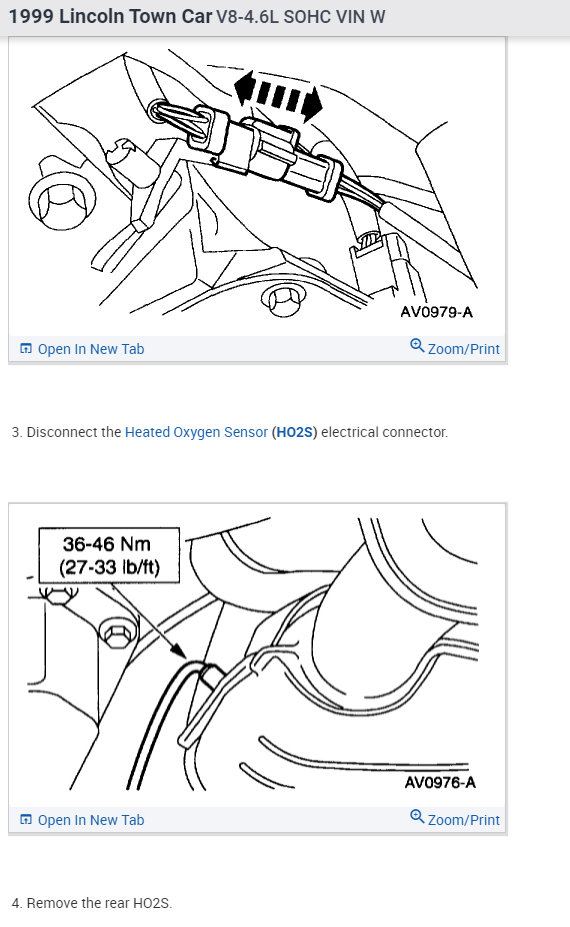 1999 Lincoln Town Car V8-4.6L SOHC VIN W

AV0979-A

Open In New Tab

Zoom/Print

3. Disconnect the Heated Oxygen Sensor (HO2S) electrical connector.

36-46 Nm
(27-33 lb/ft)

AV0976-A

Open In New Tab

Zoom/Print

4. Remove the rear HO2S.