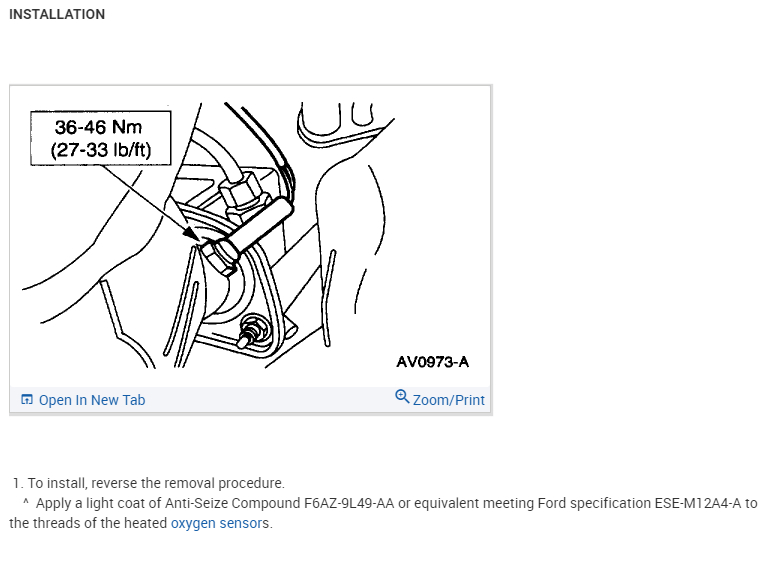 INSTALLATION

36-46 Nm
(27-33 lb/ft)

AV0973-A

Open In New Tab

Zoom/Print

1. To install, reverse the removal procedure.
^ Apply a light coat of Anti-Seize Compound F6AZ-9L49-AA or equivalent meeting Ford specification ESE-M12A4-A to the threads of the heated oxygen sensors.