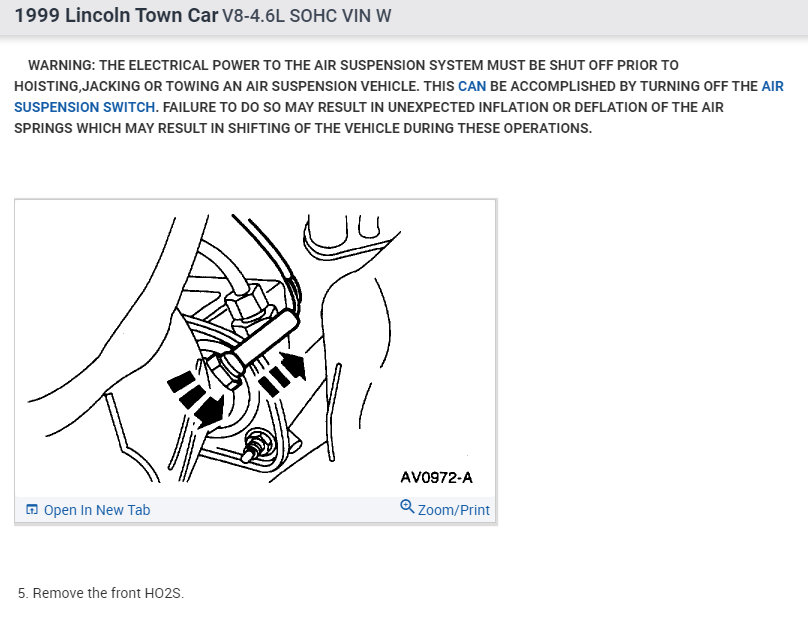 1999 Lincoln Town Car V8-4.6L SOHC VIN W

WARNING: THE ELECTRICAL POWER TO THE AIR SUSPENSION SYSTEM MUST BE SHUT OFF PRIOR TO HOISTING,JACKING OR TOWING AN AIR SUSPENSION VEHICLE. THIS CAN BE ACCOMPLISHED BY TURNING OFF THE AIR SUSPENSION SWITCH. FAILURE TO DO SO MAY RESULT IN UNEXPECTED INFLATION OR DEFLATION OF THE AIR SPRINGS WHICH MAY RESULT IN SHIFTING OF THE VEHICLE DURING THESE OPERATIONS.

AV0972-A

Open In New Tab

Zoom/Print

5. Remove the front HO2S.