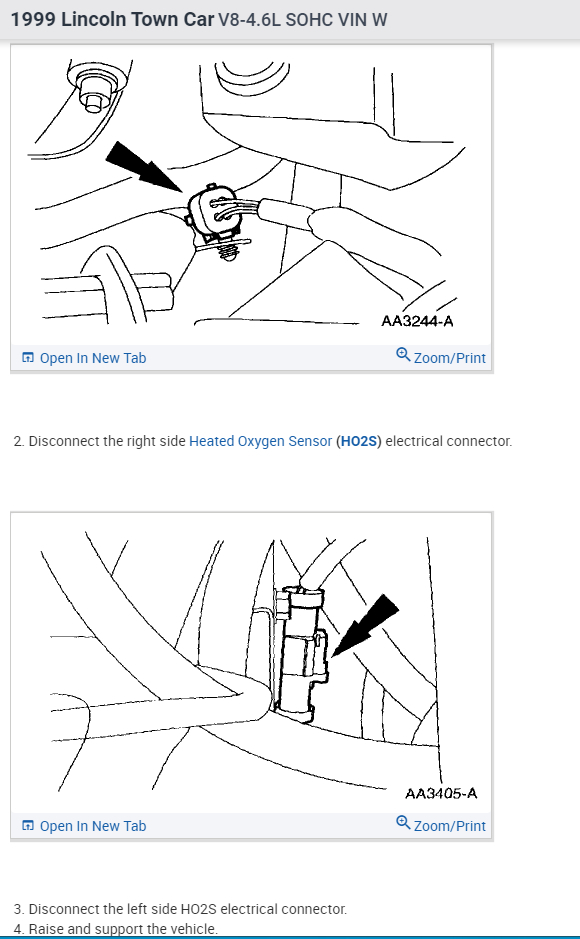 1999 Lincoln Town Car V8-4.6L SOHC VIN W

AA3244-A

Open In New Tab

Zoom/Print

2. Disconnect the right side Heated Oxygen Sensor (HO2S) electrical connector.

AA3405-A

Open In New Tab

Zoom/Print

3. Disconnect the left side HO2S electrical connector.

4. Raise and support the vehicle.