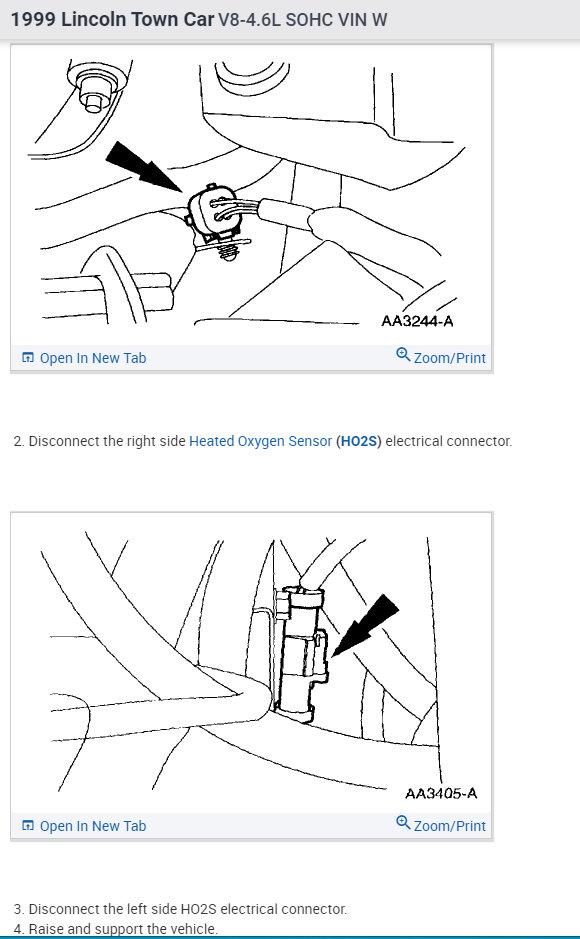 1999 Lincoln Town Car V8-4.6L SOHC VIN W

AA3244-A

Open In New Tab

Zoom/Print

2. Disconnect the right side Heated Oxygen Sensor (HO2S) electrical connector.

AA3405-A

Open In New Tab

Zoom/Print

3. Disconnect the left side HO2S electrical connector.

4. Raise and support the vehicle.