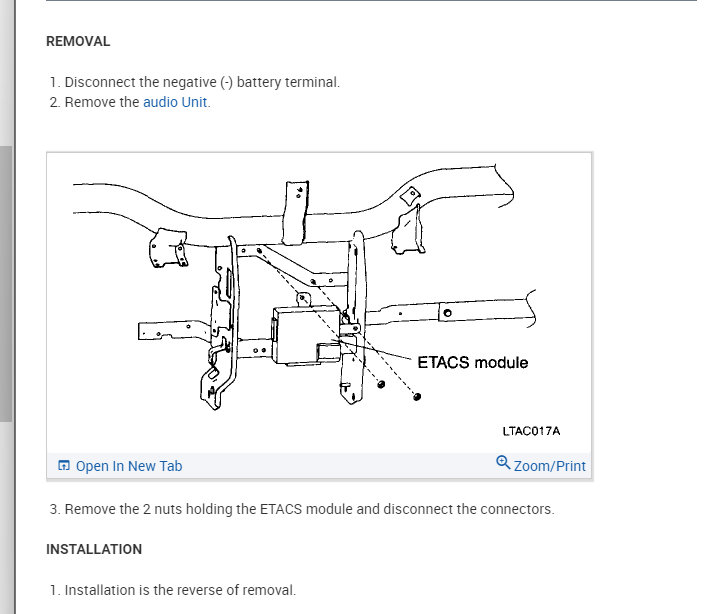 REMOVAL

1. Disconnect the negative (-) battery terminal.
2. Remove the audio Unit.

ETACS module

LTAC017A

Open In New Tab

Zoom/Print

3. Remove the 2 nuts holding the ETACS module and disconnect the connectors.

INSTALLATION

1. Installation is the reverse of removal.