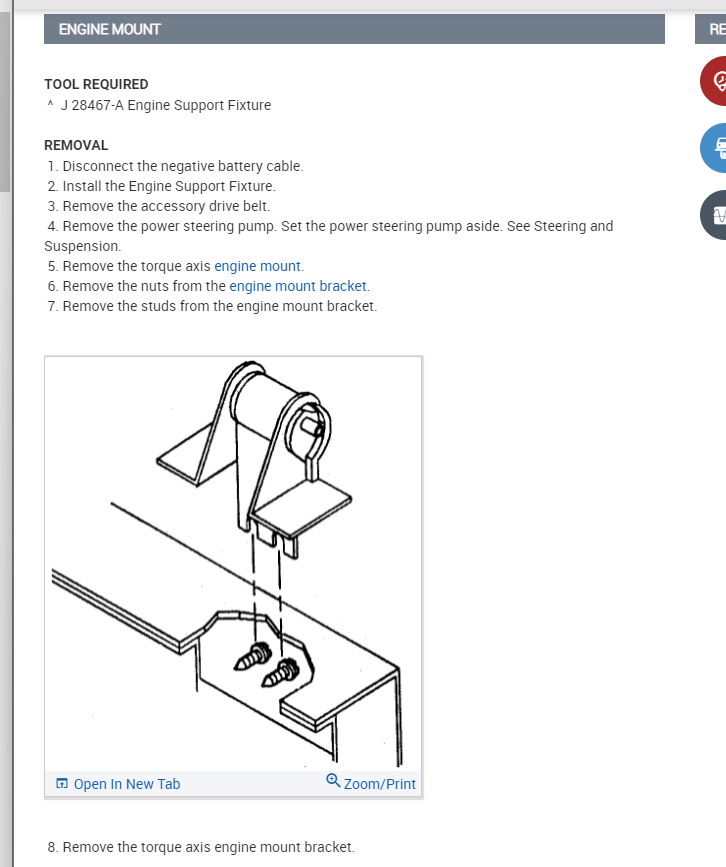 ENGINE MOUNT

RE

TOOL REQUIRED
^ J 28467-A Engine Support Fixture

REMOVAL
1. Disconnect the negative battery cable.
2. Install the Engine Support Fixture.
3. Remove the accessory drive belt.
4. Remove the power steering pump. Set the power steering pump aside. See Steering and Suspension.
5. Remove the torque axis engine mount.
6. Remove the nuts from the engine mount bracket.
7. Remove the studs from the engine mount bracket.

Open In New Tab
Zoom/Print

8. Remove the torque axis engine mount bracket.