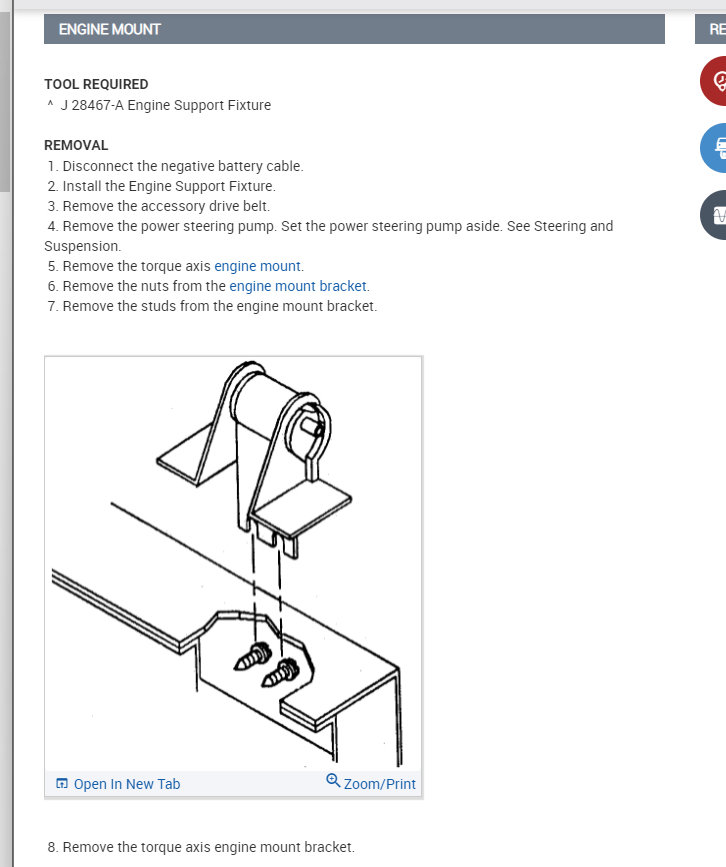 ENGINE MOUNT

RE

TOOL REQUIRED
^ J 28467-A Engine Support Fixture

REMOVAL
1. Disconnect the negative battery cable.
2. Install the Engine Support Fixture.
3. Remove the accessory drive belt.
4. Remove the power steering pump. Set the power steering pump aside. See Steering and Suspension.
5. Remove the torque axis engine mount.
6. Remove the nuts from the engine mount bracket.
7. Remove the studs from the engine mount bracket.

Open In New Tab
Zoom/Print

8. Remove the torque axis engine mount bracket.