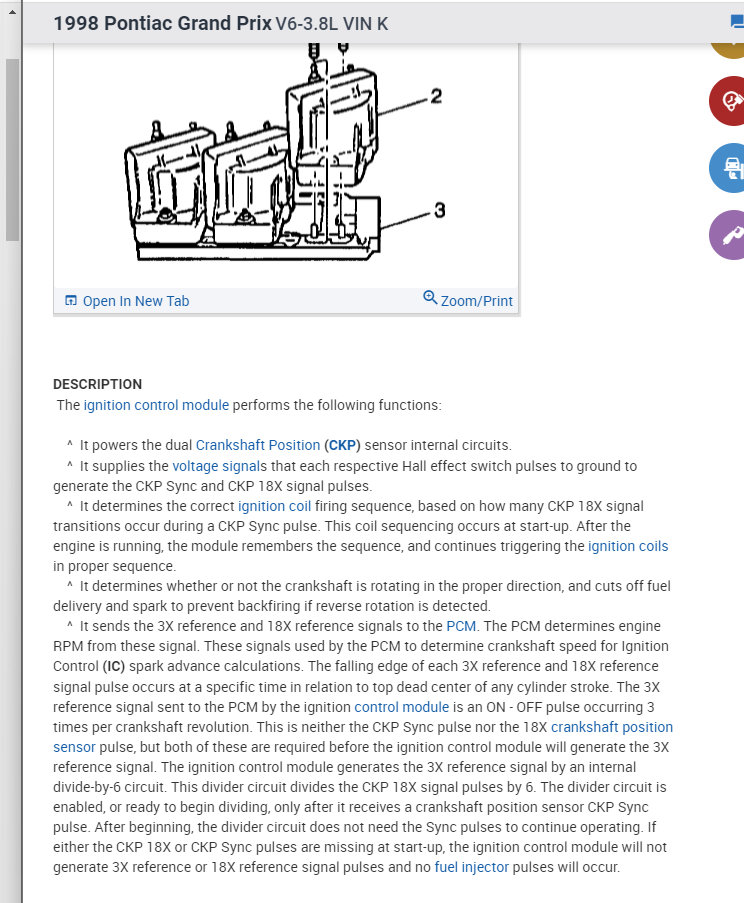 1998 Pontiac Grand Prix V6-3.8L VIN K

2

3

Open In New Tab

Zoom/Print

DESCRIPTION
The ignition control module performs the following functions:

^ It powers the dual Crankshaft Position (CKP) sensor internal circuits.
^ It supplies the voltage signals that each respective Hall effect switch pulses to ground to generate the CKP Sync and CKP 18X signal pulses.
^ It determines the correct ignition coil firing sequence, based on how many CKP 18X signal transitions occur during a CKP Sync pulse. This coil sequencing occurs at start-up. After the engine is running, the module remembers the sequence, and continues triggering the ignition coils in proper sequence.
^ It determines whether or not the crankshaft is rotating in the proper direction, and cuts off fuel delivery and spark to prevent backfiring if reverse rotation is detected.
^ It sends the 3X reference and 18X reference signals to the PCM. The PCM determines engine RPM from these signal. These signals used by the PCM to determine crankshaft speed for Ignition Control (IC) spark advance calculations. The falling edge of each 3X reference and 18X reference signal pulse occurs at a specific time in relation to top dead center of any cylinder stroke. The 3X reference signal sent to the PCM by the ignition control module is an ON - OFF pulse occurring 3 times per crankshaft revolution. This is neither the CKP Sync pulse nor the 18X crankshaft position sensor pulse, but both of these are required before the ignition control module will generate the 3X reference signal. The ignition control module generates the 3X reference signal by an internal divide-by-6 circuit. This divider circuit divides the CKP 18X signal pulses by 6. The divider circuit is enabled, or ready to begin dividing, only after it receives a crankshaft position sensor CKP Sync pulse. After beginning, the divider circuit does not need the Sync pulses to continue operating. If either the CKP 18X or CKP Sync pulses are missing at start-up, the ignition control module will not generate 3X reference or 18X reference signal pulses and no fuel injector pulses will occur.