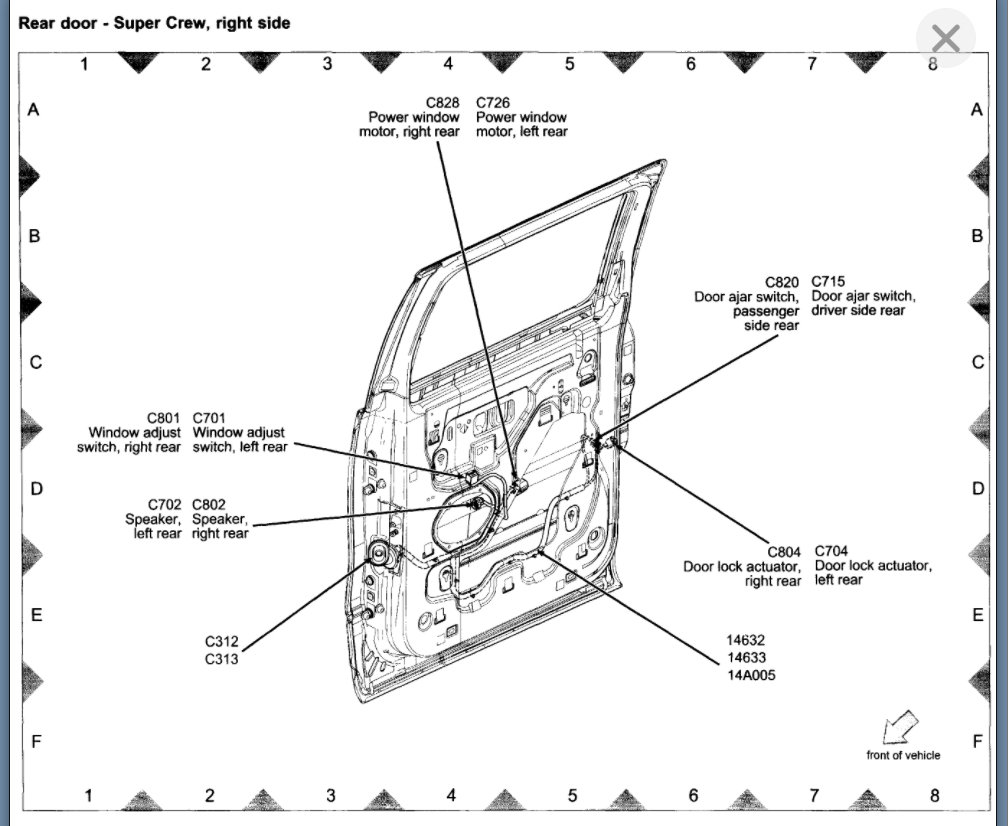 Rear door - Super Crew, right side

1 2 3 4 5 6 7 8

A
B
C
D
E
F

C828
Power window motor, right rear

C726
Power window motor, left rear

C820
Door ajar switch, passenger side rear

C715
Door ajar switch, driver side rear

C801
Window adjust switch, right rear

C701
Window adjust switch, left rear

C702
Speaker, left rear

C802
Speaker, right rear

C804
Door lock actuator, right rear

C704
Door lock actuator, left rear

C312
C313

14632
14633
14A005

front of vehicle

A
B
C
D
E
F

1 2 3 4 5 6 7 8