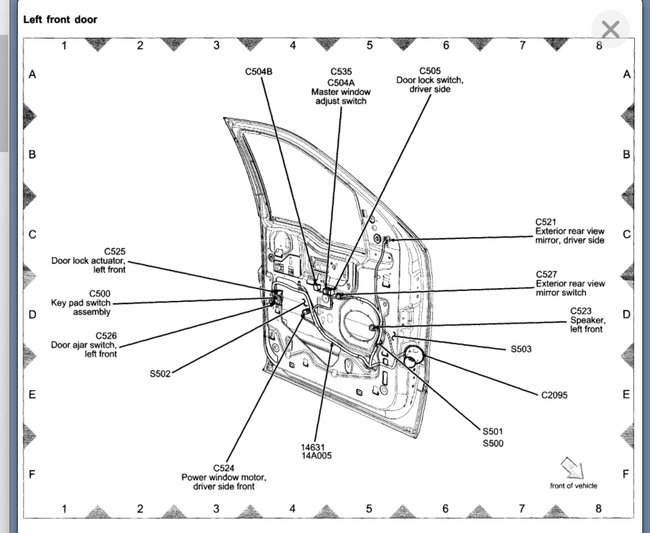 Left front door

1 2 3 4 5 6 7 8

A
B
C
D
E
F

C504B

C535
C504A
Master window adjust switch

C505
Door lock switch, driver side

C521
Exterior rear view mirror, driver side

C525
Door lock actuator, left front

C527
Exterior rear view mirror switch

C500
Key pad switch assembly

C523
Speaker, left front

C526
Door ajar switch, left front

S503

S502

C2095

S501
S500

14631
14A005

C524
Power window motor, driver side front

front of vehicle

A
B
C
D
E
F

1 2 3 4 5 6 7 8