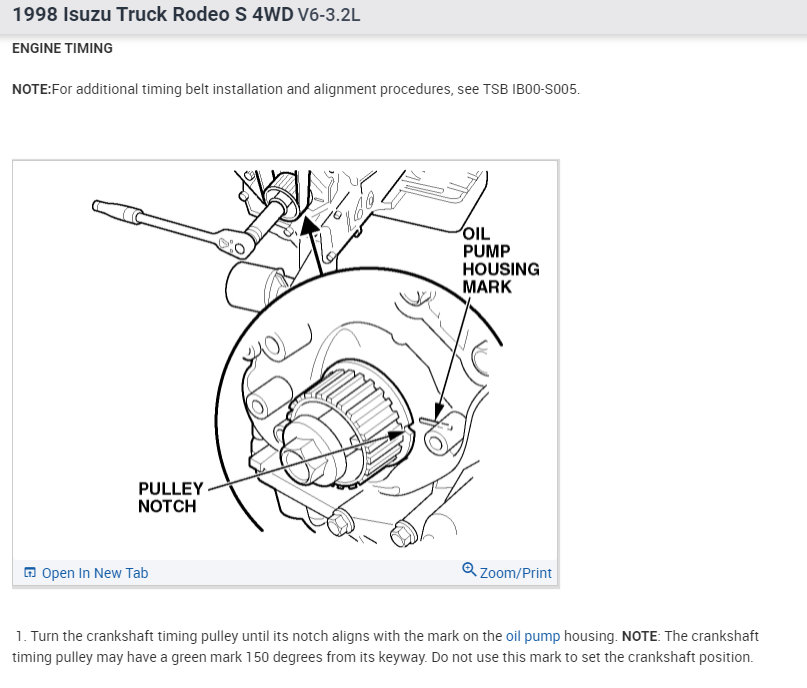 1998 Isuzu Truck Rodeo S 4WD V6-3.2L

ENGINE TIMING

NOTE:For additional timing belt installation and alignment procedures, see TSB IB00-S005.

OIL PUMP HOUSING MARK

PULLEY NOTCH

Open In New Tab

Zoom/Print

1. Turn the crankshaft timing pulley until its notch aligns with the mark on the oil pump housing. NOTE: The crankshaft timing pulley may have a green mark 150 degrees from its keyway. Do not use this mark to set the crankshaft position.