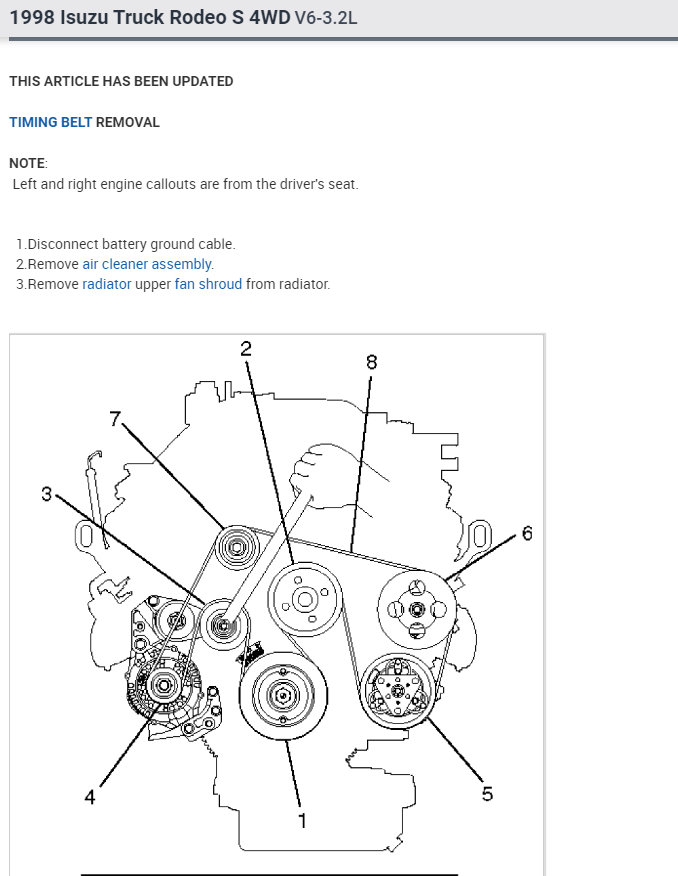 1998 Isuzu Truck Rodeo S 4WD V6-3.2L

THIS ARTICLE HAS BEEN UPDATED

TIMING BELT REMOVAL

NOTE:
Left and right engine callouts are from the driver's seat.

1.Disconnect battery ground cable.
2.Remove air cleaner assembly.
3.Remove radiator upper fan shroud from radiator.

2
8
7
3
6
4
1
5