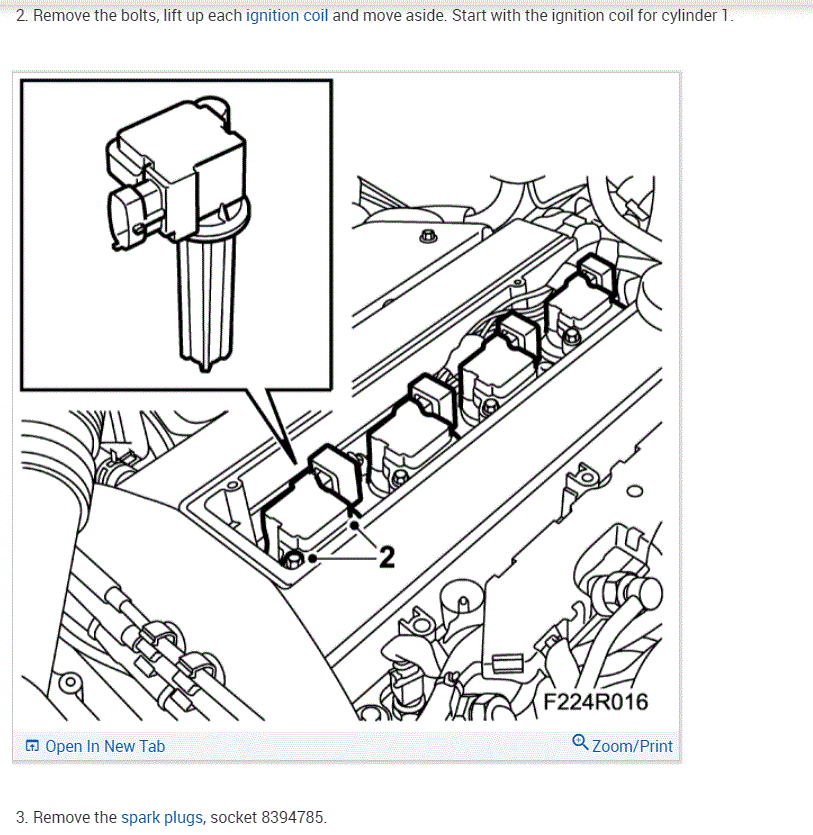 2. Remove the bolts, lift up each ignition coil and move aside. Start with the ignition coil for cylinder 1.

2

F224R016

Open In New Tab

Zoom/Print

3. Remove the spark plugs, socket 8394785.