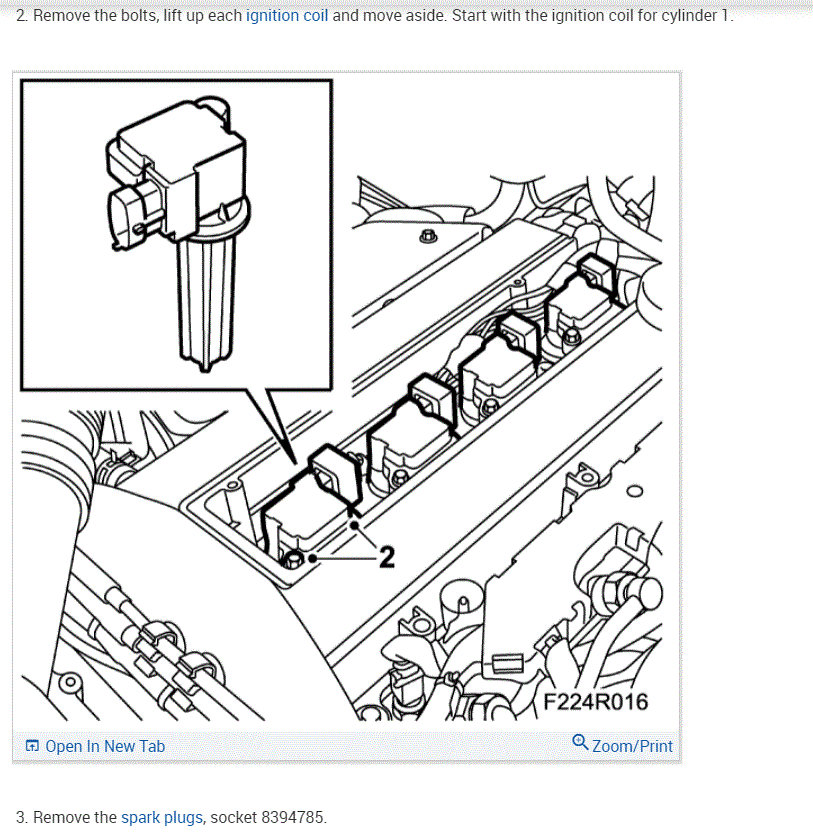 2. Remove the bolts, lift up each ignition coil and move aside. Start with the ignition coil for cylinder 1.

2

F224R016

Open In New Tab

Zoom/Print

3. Remove the spark plugs, socket 8394785.